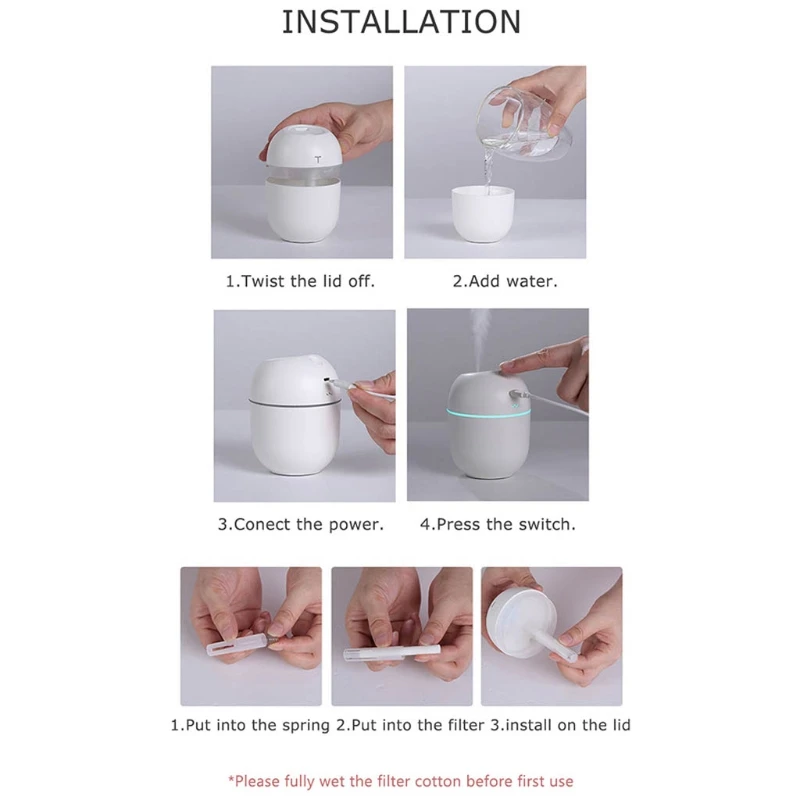 INSTALLATION

1.Twist the lid off.

2.Add water.

3.Conect the power.

4.Press the switch.

1.Put into the spring 2.Put into the filter 3.install on the lid

*Please fully wet the filter cotton before first use