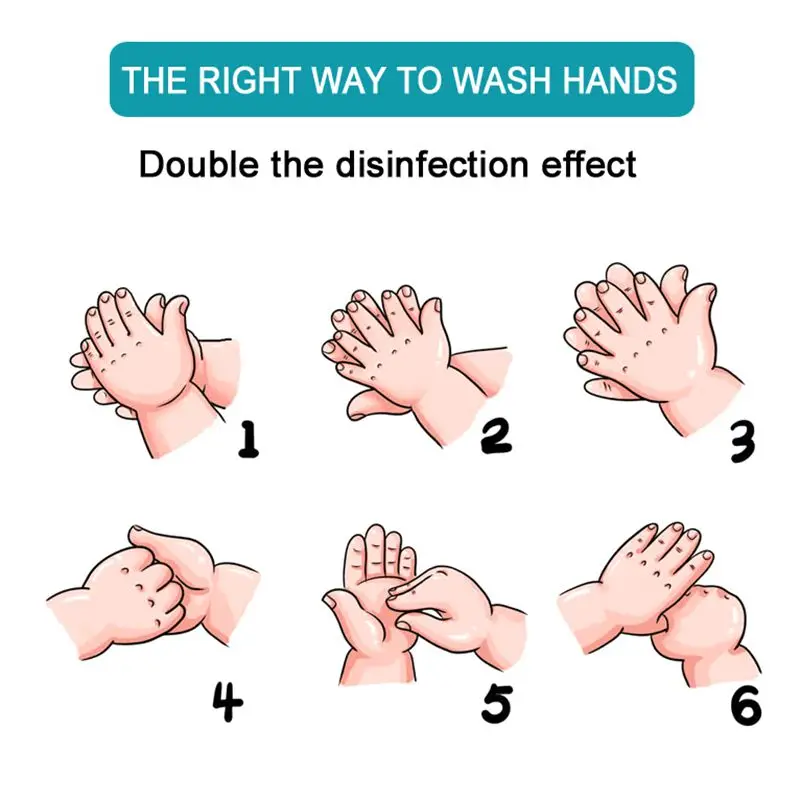 THE RIGHT WAY TO WASH HANDS

Double the disinfection effect

1

2

3

4

5

6