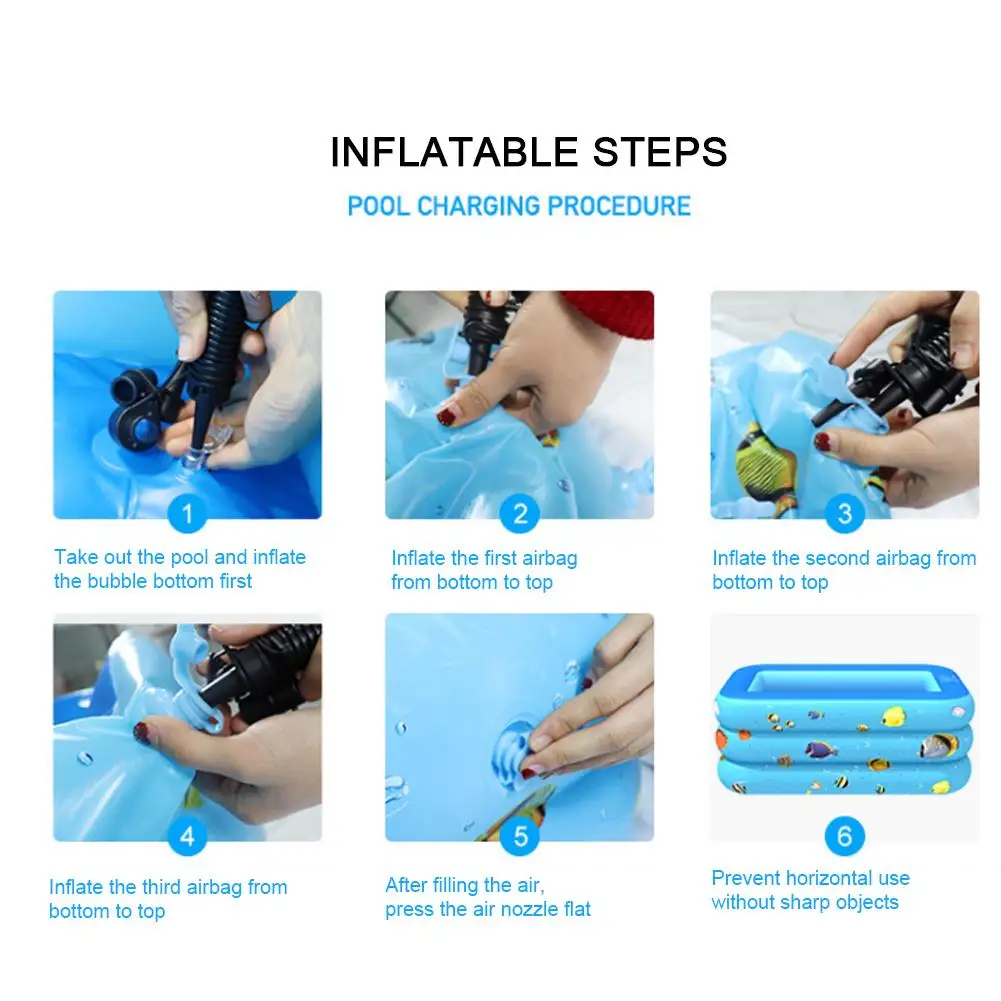 INFLATABLE STEPS

POOL CHARGING PROCEDURE

1

Take out the pool and inflate the bubble bottom first

2

Inflate the first airbag from bottom to top

3

Inflate the second airbag from bottom to top

4

Inflate the third airbag from bottom to top

5

After filling the air, press the air nozzle flat

6

Prevent horizontal use without sharp objects