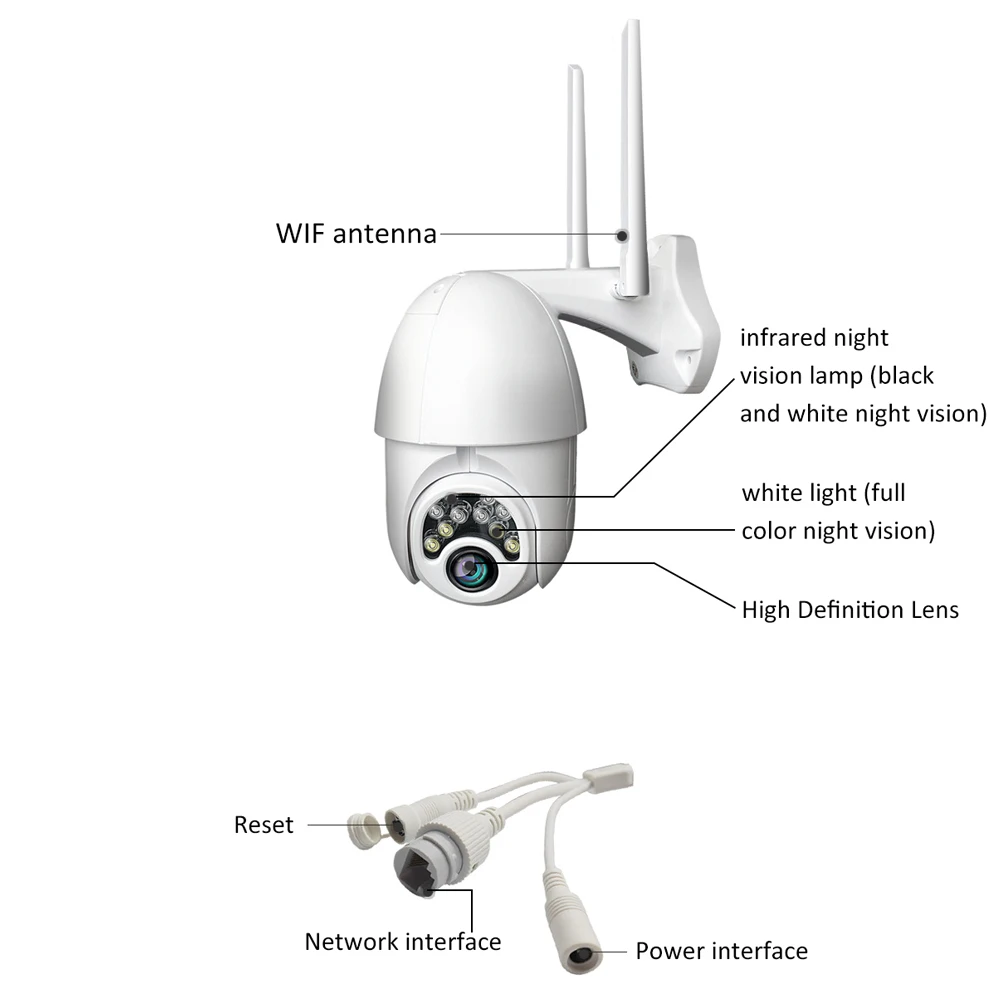 WIF antenna

infrared night vision lamp (black and white night vision)

white light (full color night vision)

High Definition Lens

Reset

Network interface

Power interface