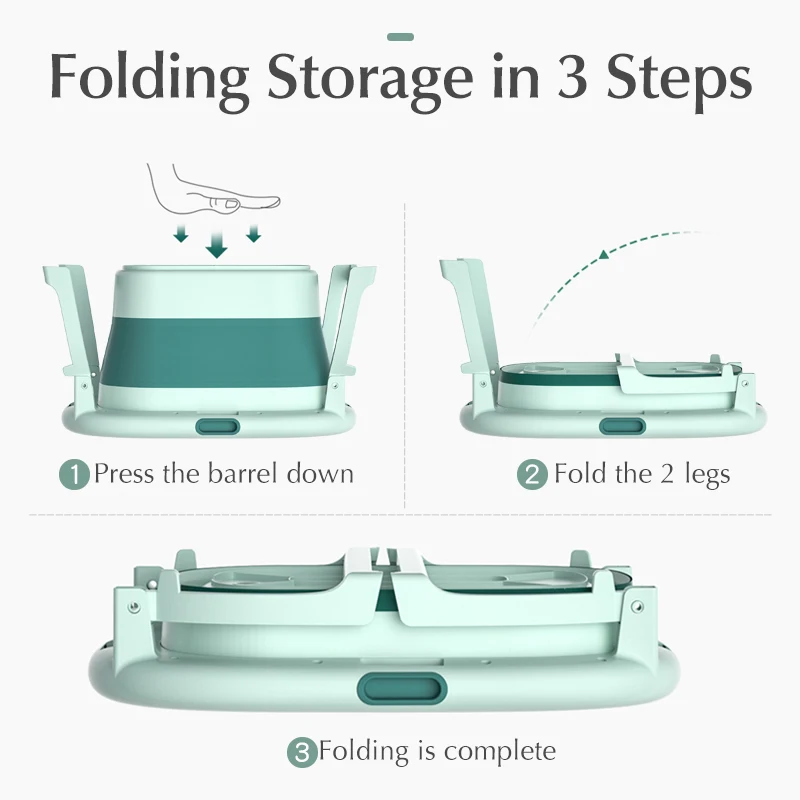 Folding Storage in 3 Steps

1 Press the barrel down

2 Fold the 2 legs

3 Folding is complete