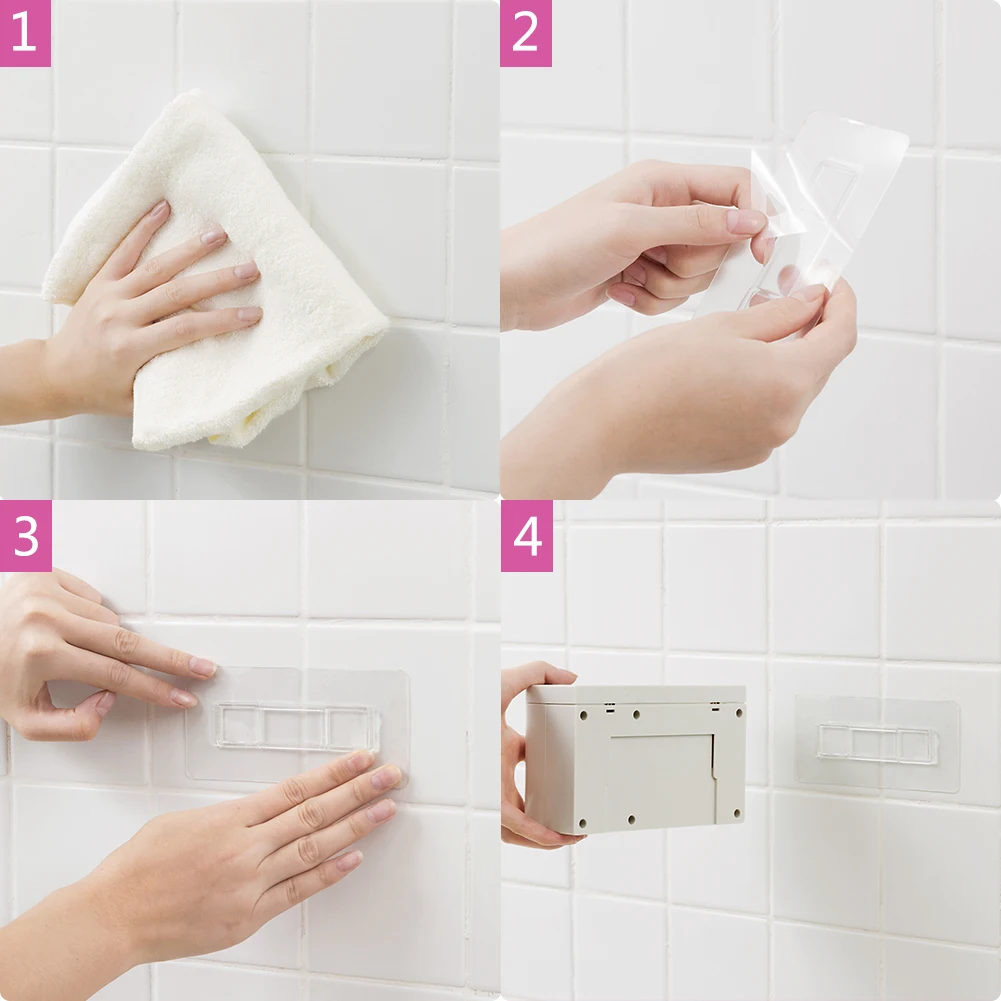 1
2
3
4