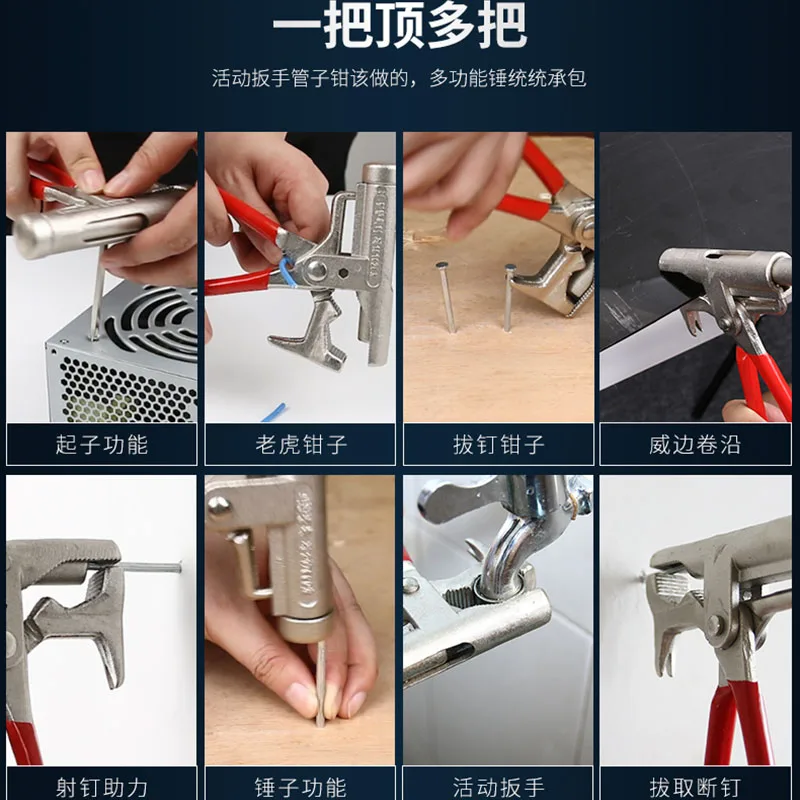 一把顶多把

活动扳手管子钳该做的，多功能锤统统承包

起子功能

老虎钳子

拔钉钳子

威边卷沿

射钉助力

锤子功能

活动扳手

拔取断钉