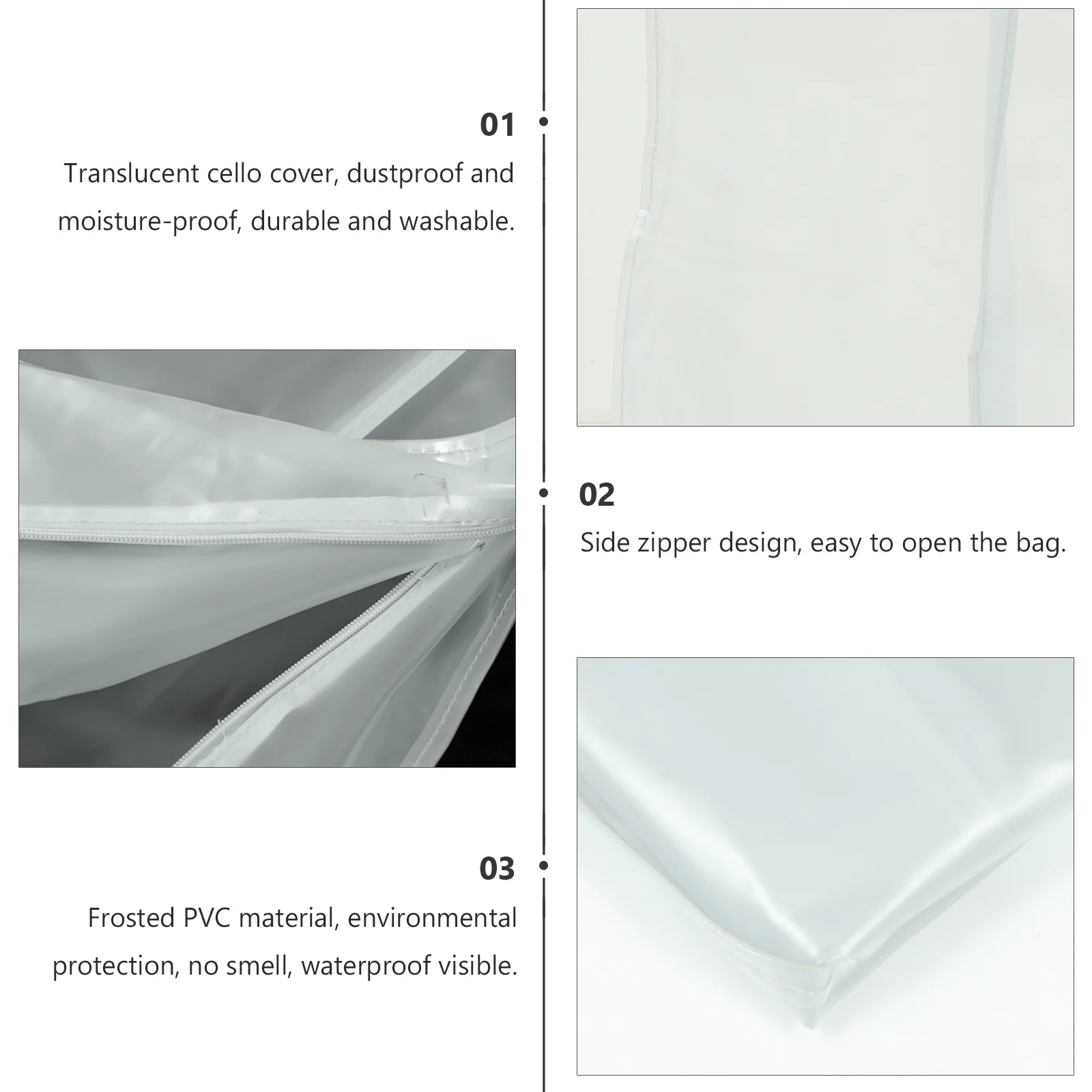 01

Translucent cello cover, dustproof and moisture-proof, durable and washable.

02

Side zipper design, easy to open the bag.

03

Frosted PVC material, environmental protection, no smell, waterproof visible.