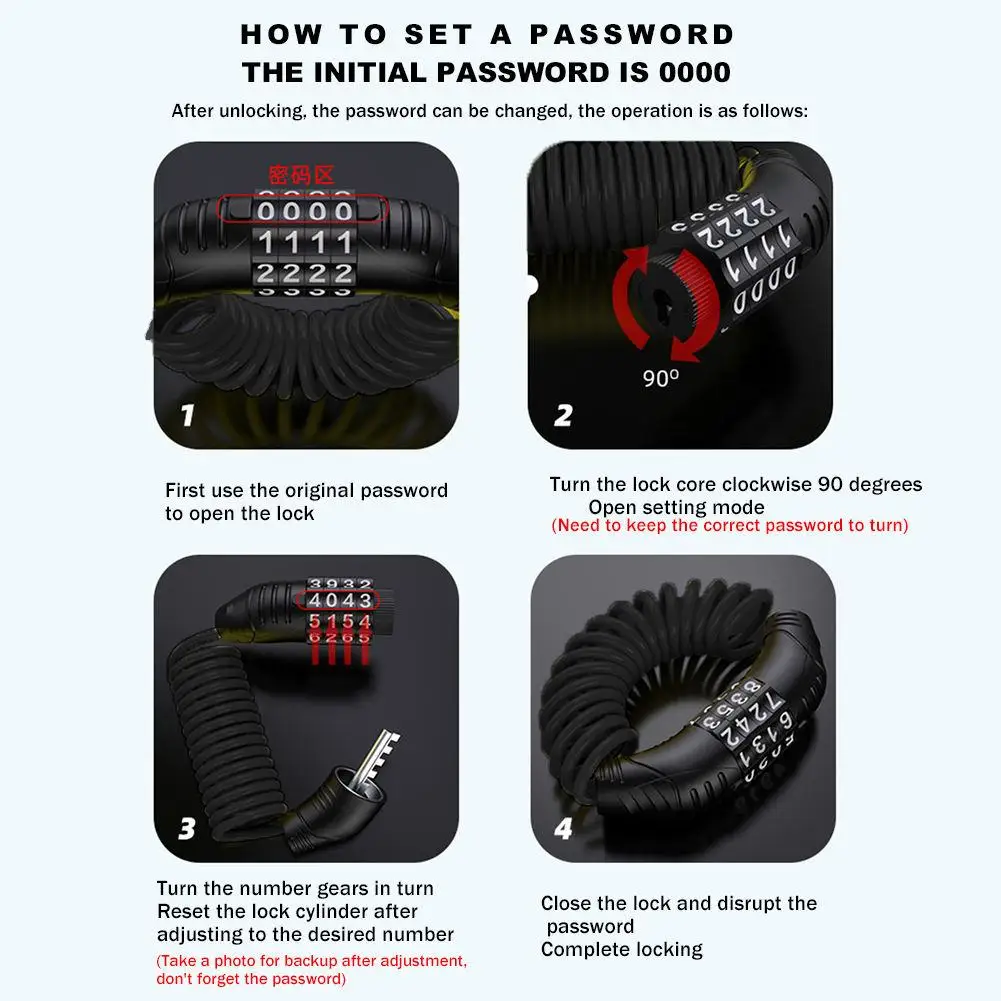 HOW TO SET A PASSWORD
THE INITIAL PASSWORD IS 0000

After unlocking, the password can be changed, the operation is as follows:

密码区
0000
1111
2222

1

First use the original password to open the lock

2222
1111
0000
90°

2

Turn the lock core clockwise 90 degrees
Open setting mode
(Need to keep the correct password to turn)

3932
4043
5154
6265

3

Turn the number gears in turn
Reset the lock cylinder after adjusting to the desired number
(Take a photo for backup after adjustment, don't forget the password)

8353
7242
6131

4

Close the lock and disrupt the password
Complete locking