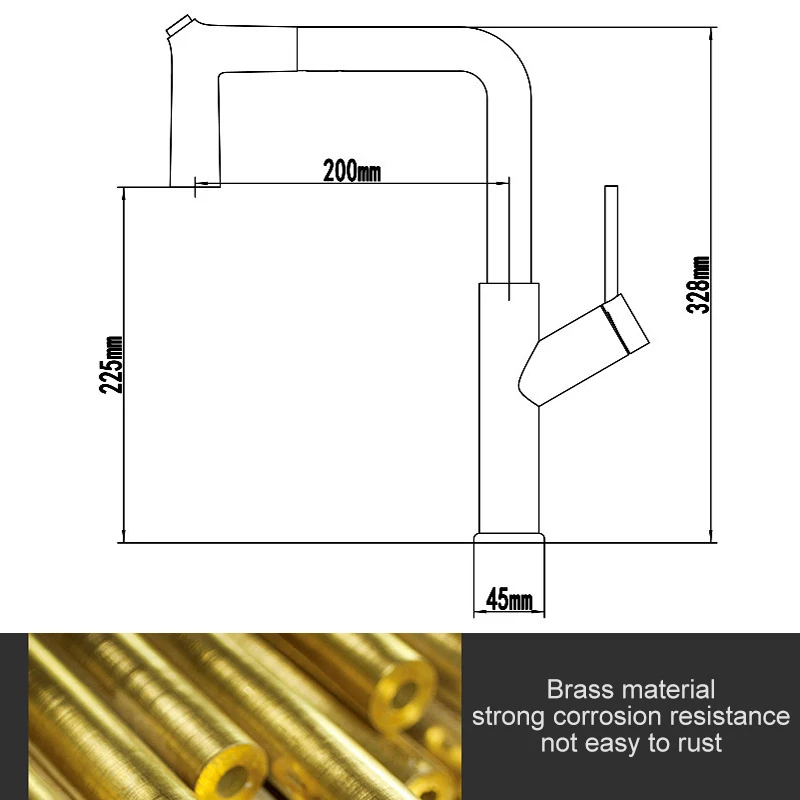 200mm

225mm

328mm

45mm

Brass material
strong corrosion resistance
not easy to rust