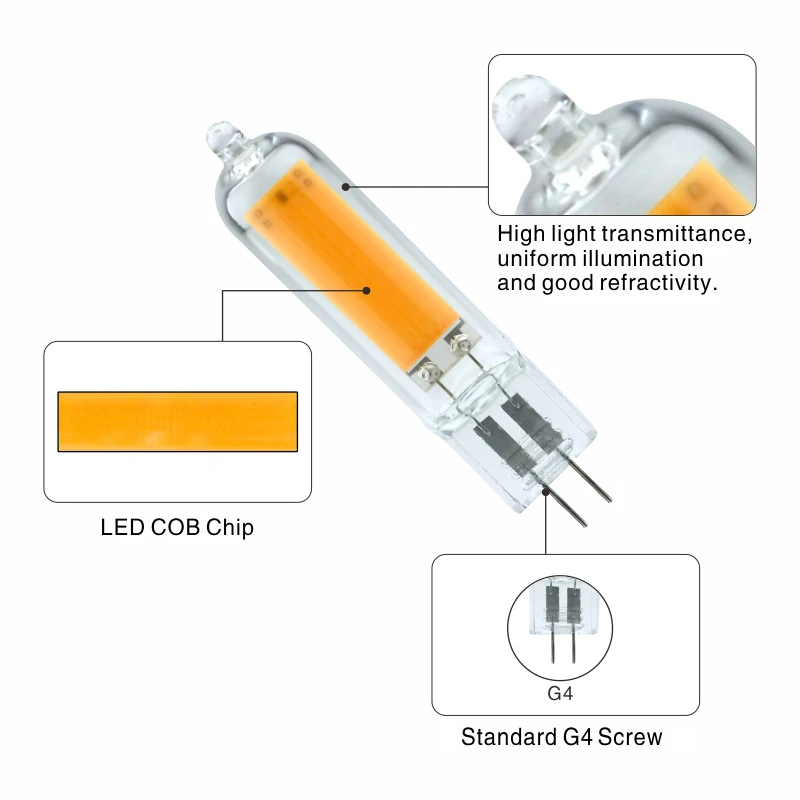 High light transmittance, uniform illumination and good refractivity.

LED COB Chip

G4

Standard G4 Screw