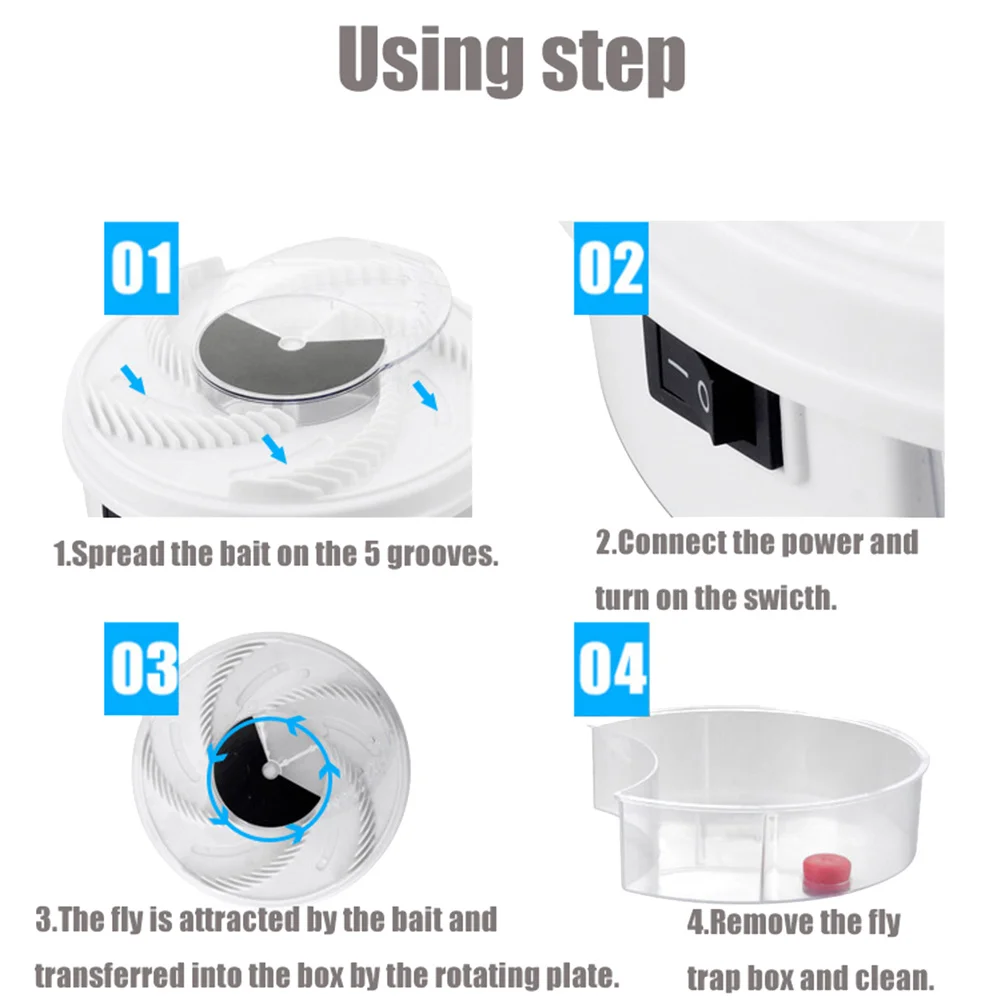 Using step

01

1.Spread the bait on the 5 grooves.

02

2.Connect the power and turn on the swicth.

03

3.The fly is attracted by the bait and transferred into the box by the rotating plate.

04

4.Remove the fly trap box and clean.