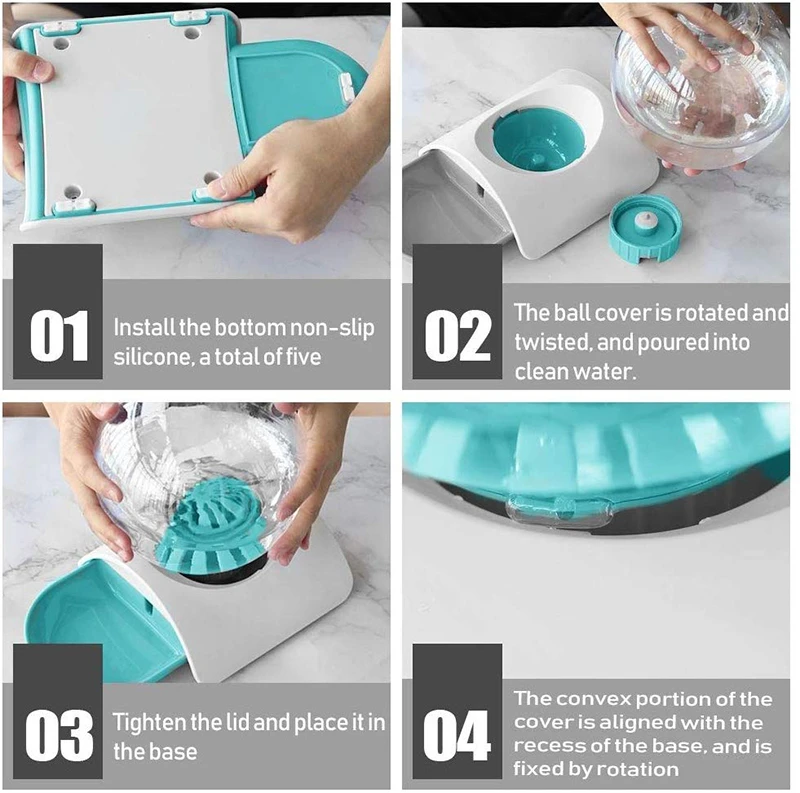 01 Install the bottom non-slip silicone, a total of five

02 The ball cover is rotated and twisted, and poured into clean water.

03 Tighten the lid and place it in the base

04 The convex portion of the cover is aligned with the recess of the base, and is fixed by rotation