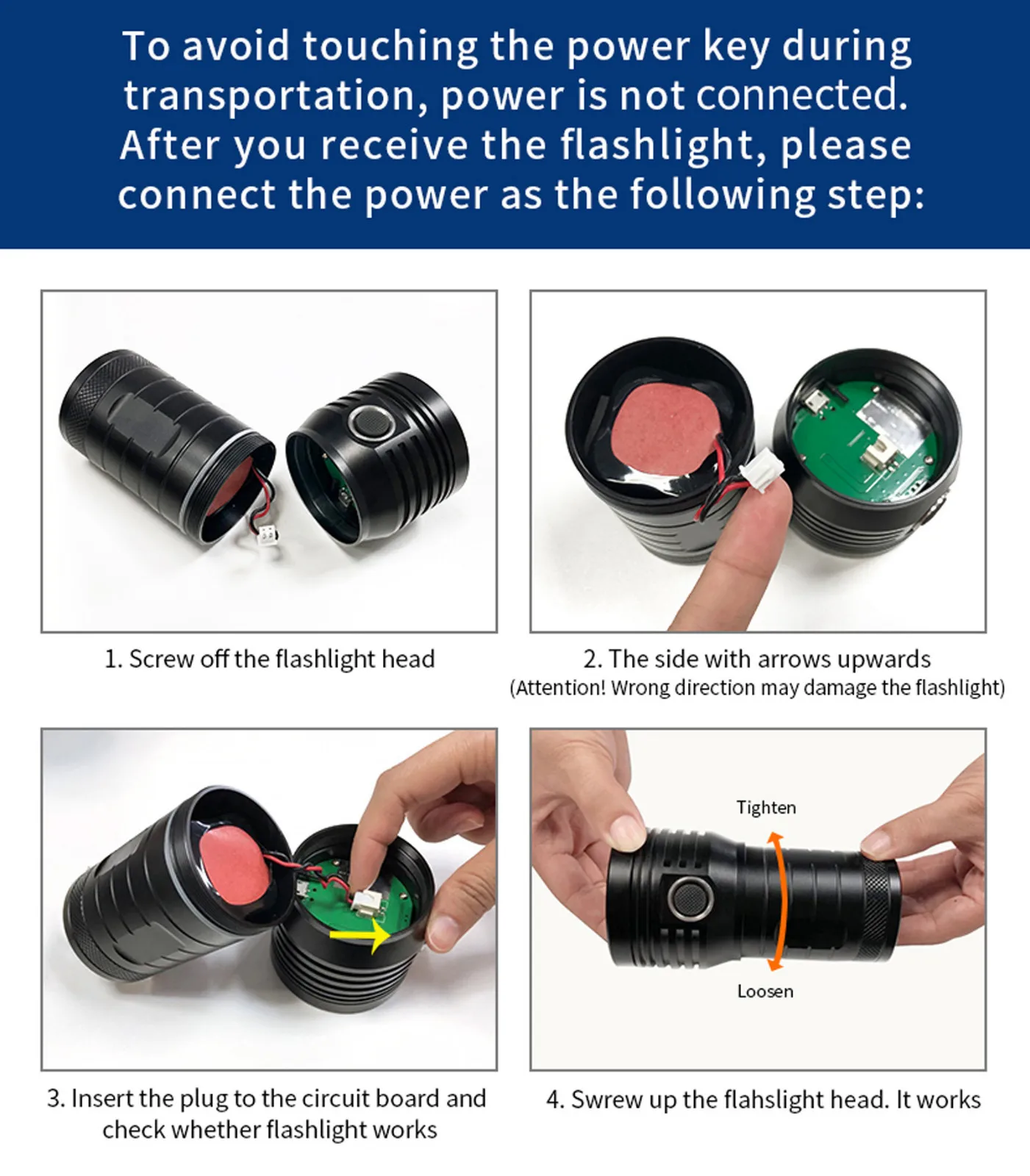 To avoid touching the power key during transportation, power is not connected. After you receive the flashlight, please connect the power as the following step:

1. Screw off the flashlight head

2. The side with arrows upwards
(Attention! Wrong direction may damage the flashlight)

3. Insert the plug to the circuit board and check whether flashlight works

Tighten

Loosen

4. Swrew up the flahslight head. It works