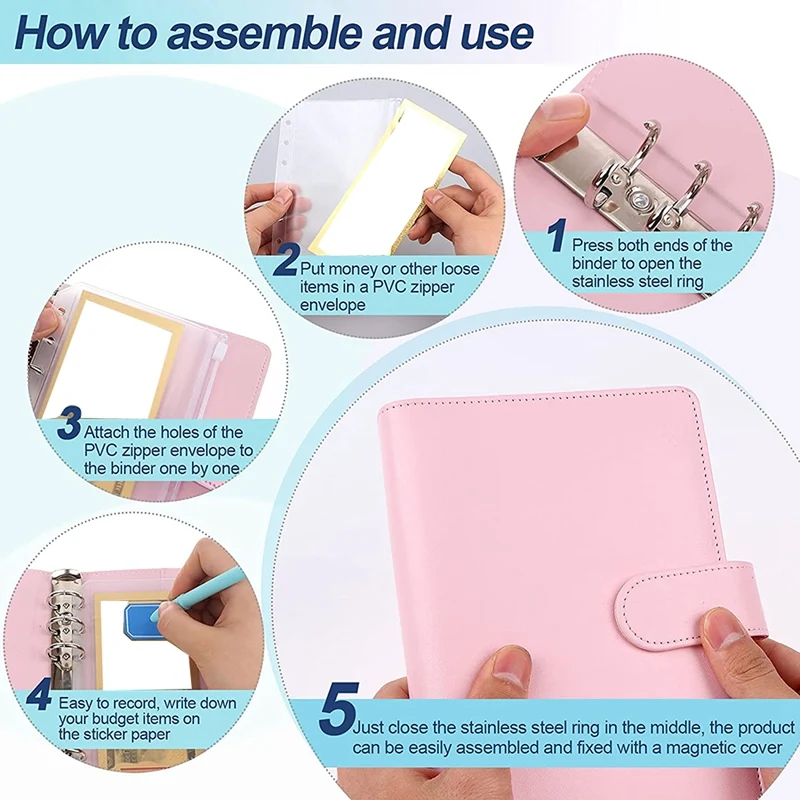 How to assemble and use

1 Press both ends of the binder to open the stainless steel ring

2 Put money or other loose items in a PVC zipper envelope

3 Attach the holes of the PVC zipper envelope to the binder one by one

4 Easy to record, write down your budget items on the sticker paper

5 Just close the stainless steel ring in the middle, the product can be easily assembled and fixed with a magnetic cover