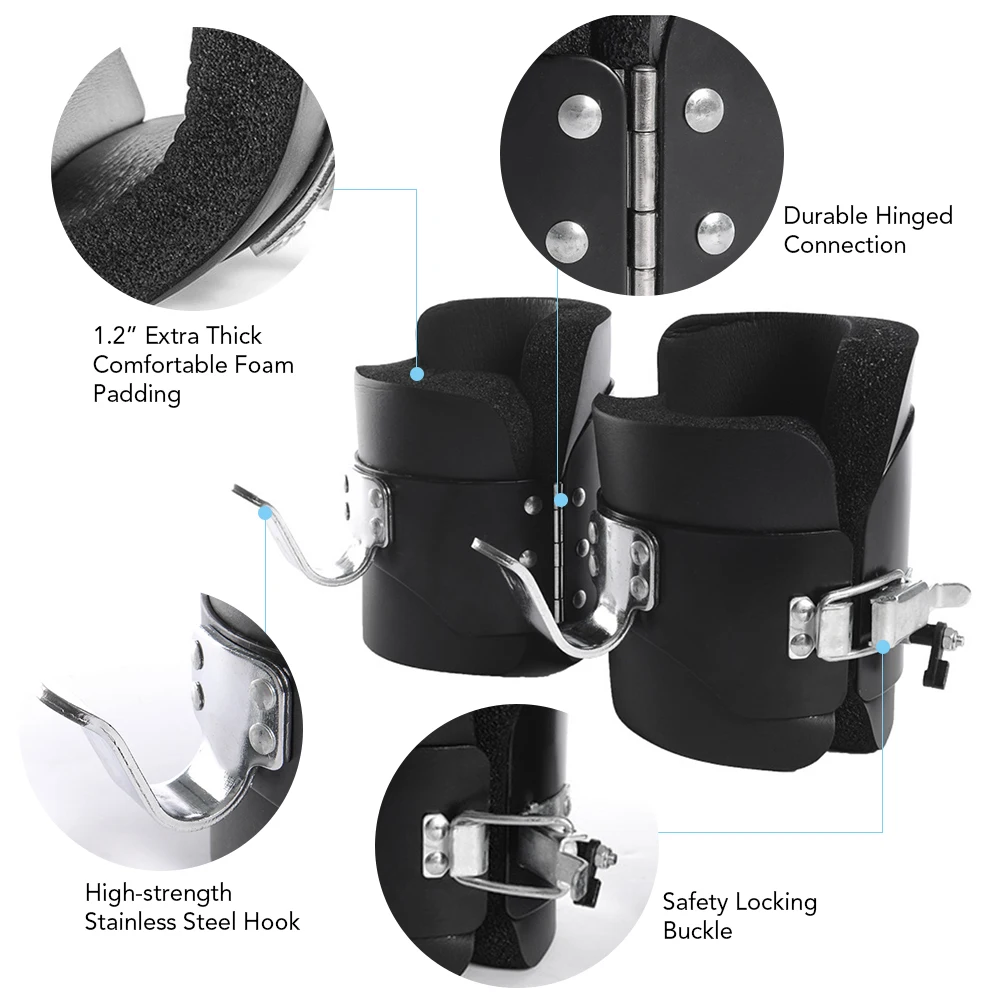 Durable Hinged Connection

1.2" Extra Thick Comfortable Foam Padding

High-strength Stainless Steel Hook

Safety Locking Buckle