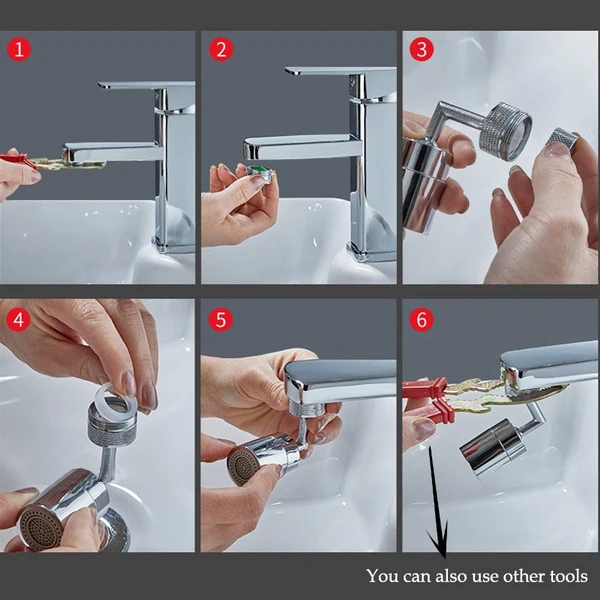 1

2

3

4

5

6

You can also use other tools