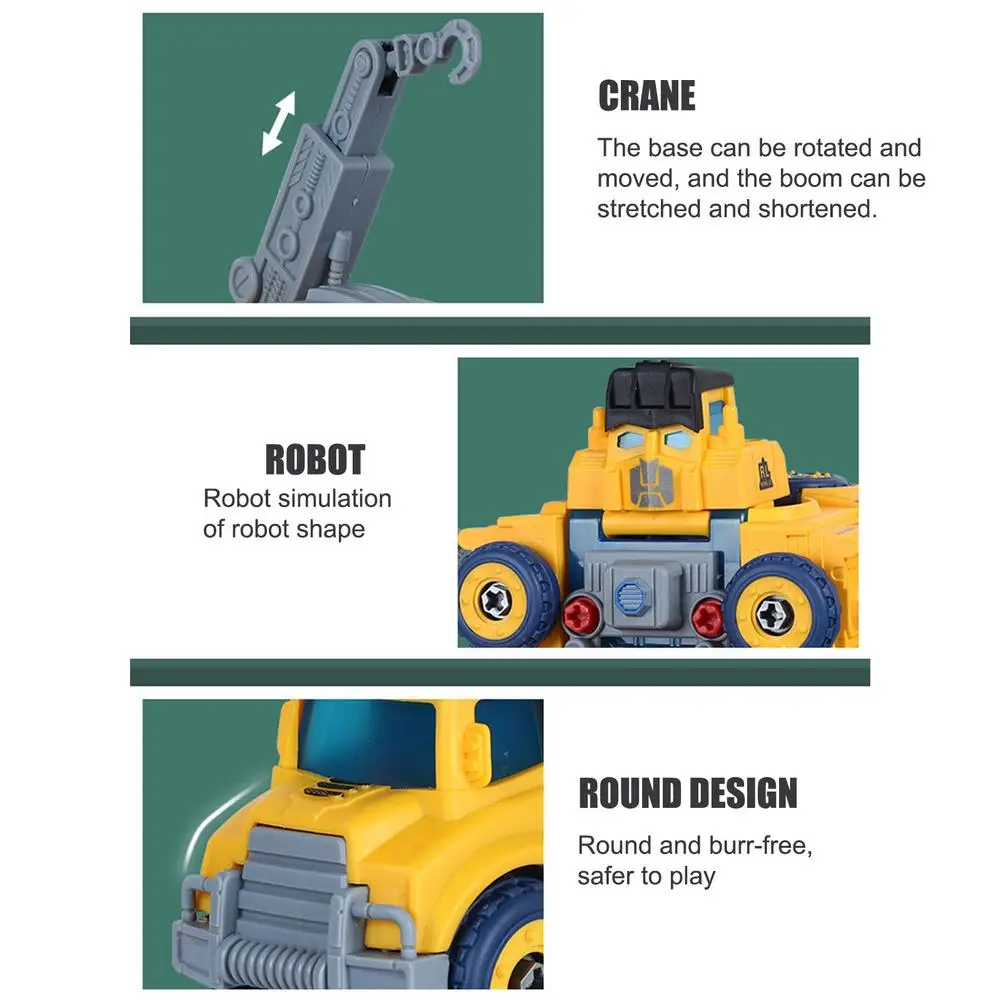 CRANE

The base can be rotated and moved, and the boom can be stretched and shortened.

ROBOT

Robot simulation of robot shape

ROUND DESIGN

Round and burr-free, safer to play