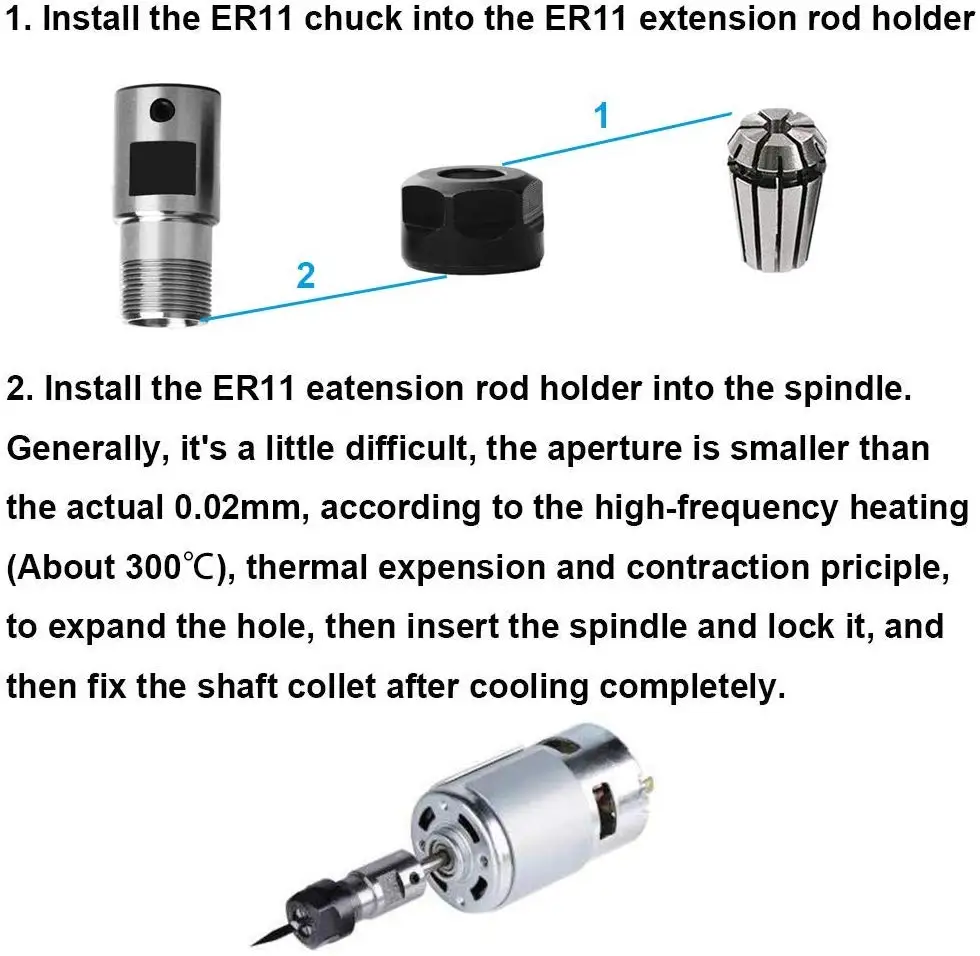 1. Install the ER11 chuck into the ER11 extension rod holder

1

2

2. Install the ER11 eatension rod holder into the spindle. Generally, it's a little difficult, the aperture is smaller than the actual 0.02mm, according to the high-frequency heating (About 300℃), thermal expension and contraction priciple, to expand the hole, then insert the spindle and lock it, and then fix the shaft collet after cooling completely.