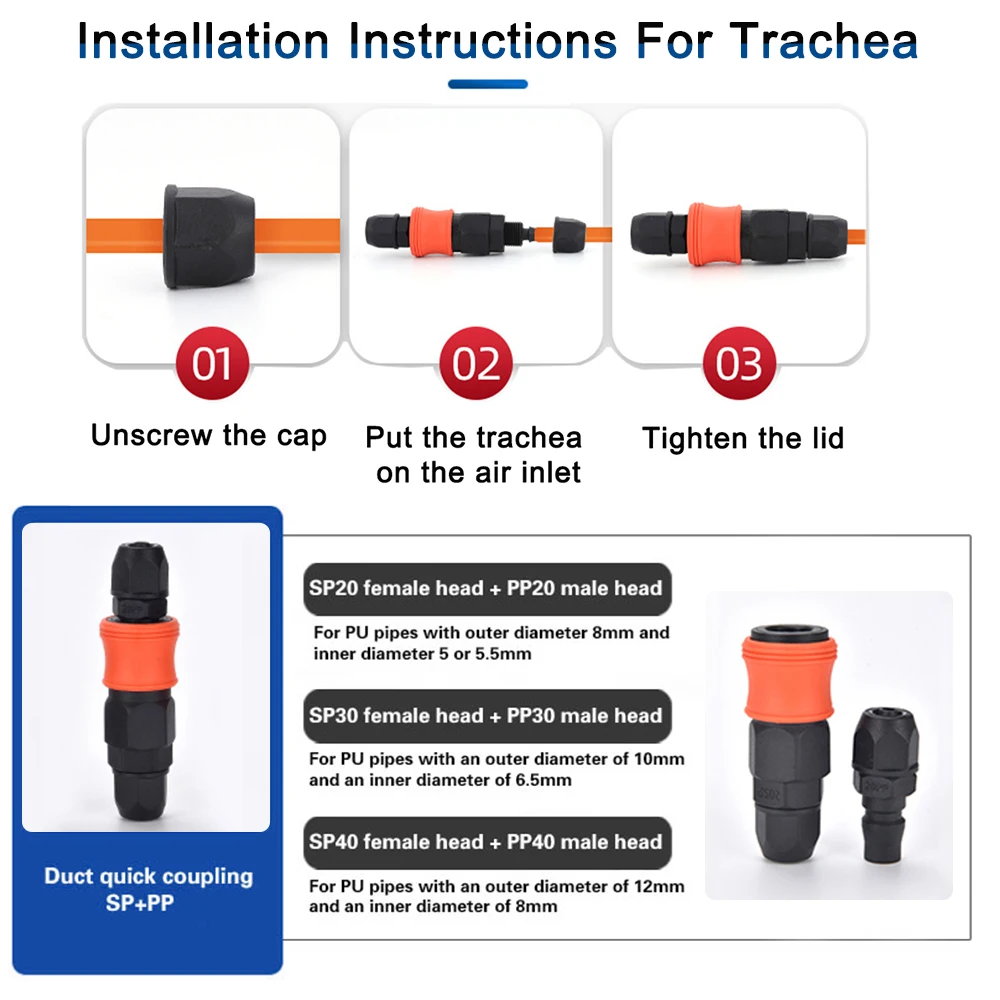 Installation Instructions For Trachea

01
Unscrew the cap

02
Put the trachea on the air inlet

03
Tighten the lid

Duct quick coupling SP+PP

SP20 female head + PP20 male head
For PU pipes with outer diameter 8mm and inner diameter 5 or 5.5mm

SP30 female head + PP30 male head
For PU pipes with an outer diameter of 10mm and an inner diameter of 6.5mm

SP40 female head + PP40 male head
For PU pipes with an outer diameter of 12mm and an inner diameter of 8mm