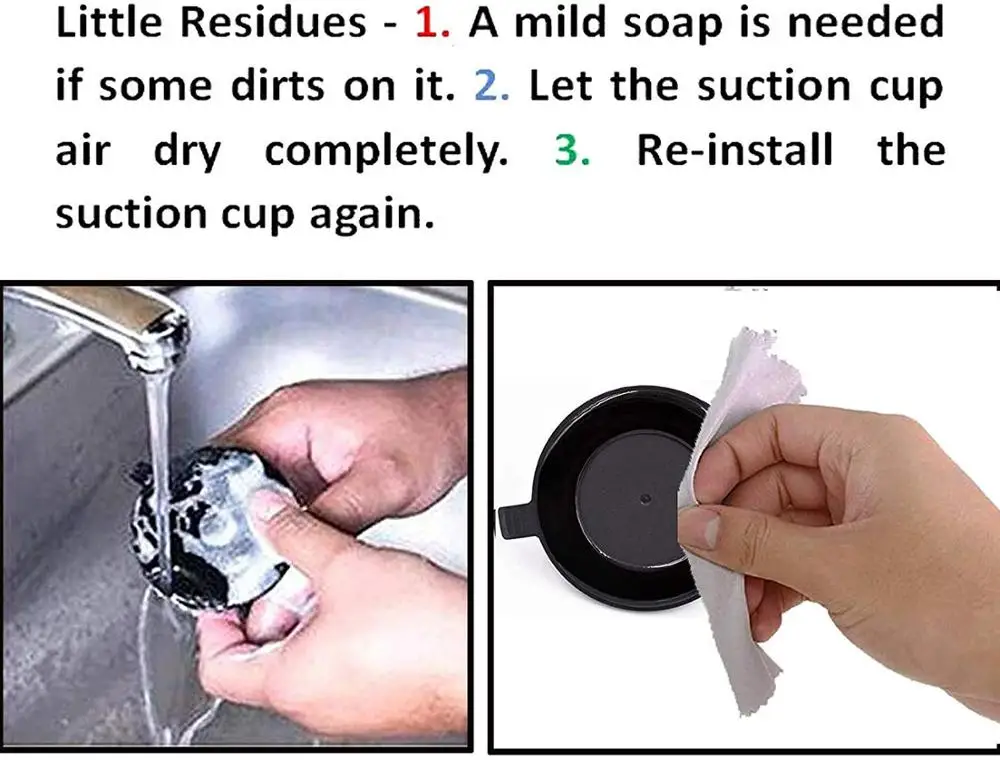 Little Residues - 1. A mild soap is needed if some dirts on it. 2. Let the suction cup air dry completely. 3. Re-install the suction cup again.