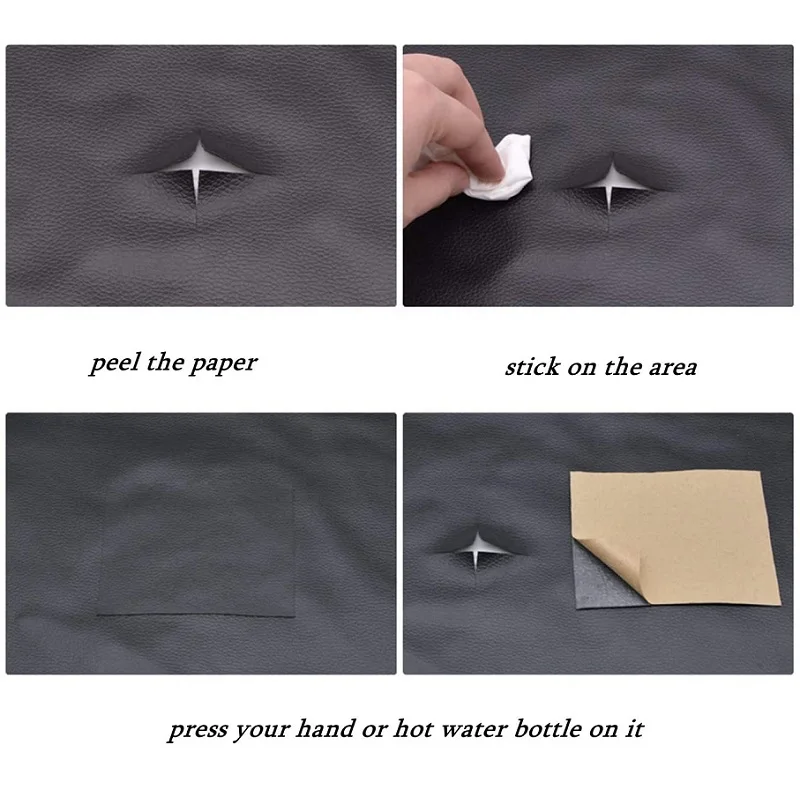 peel the paper

stick on the area

press your hand or hot water bottle on it