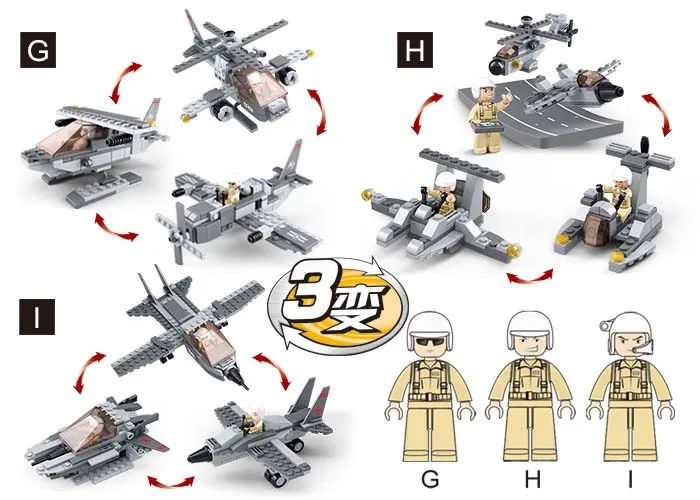 G

H

I

3变

G H I