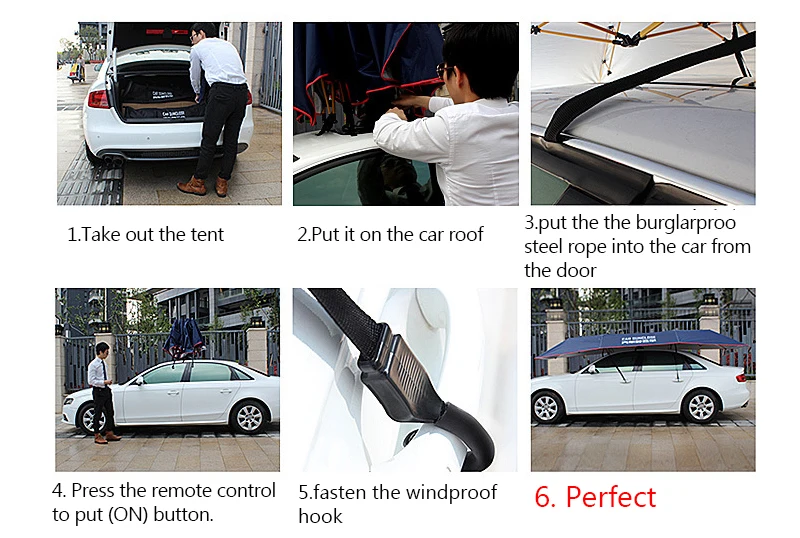 1.Take out the tent

2.Put it on the car roof

3.put the the burglarproo steel rope into the car from the door

4. Press the remote control to put (ON) button.

5.fasten the windproof hook

6. Perfect