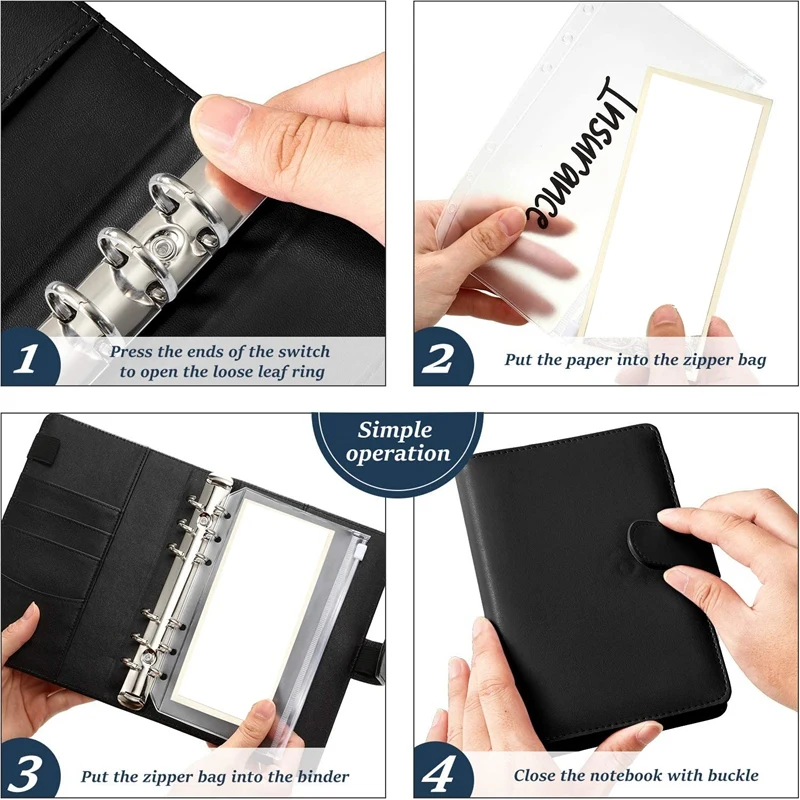 1
Press the ends of the switch to open the loose leaf ring

Insurance

2
Put the paper into the zipper bag

Simple operation

3
Put the zipper bag into the binder

4
Close the notebook with buckle