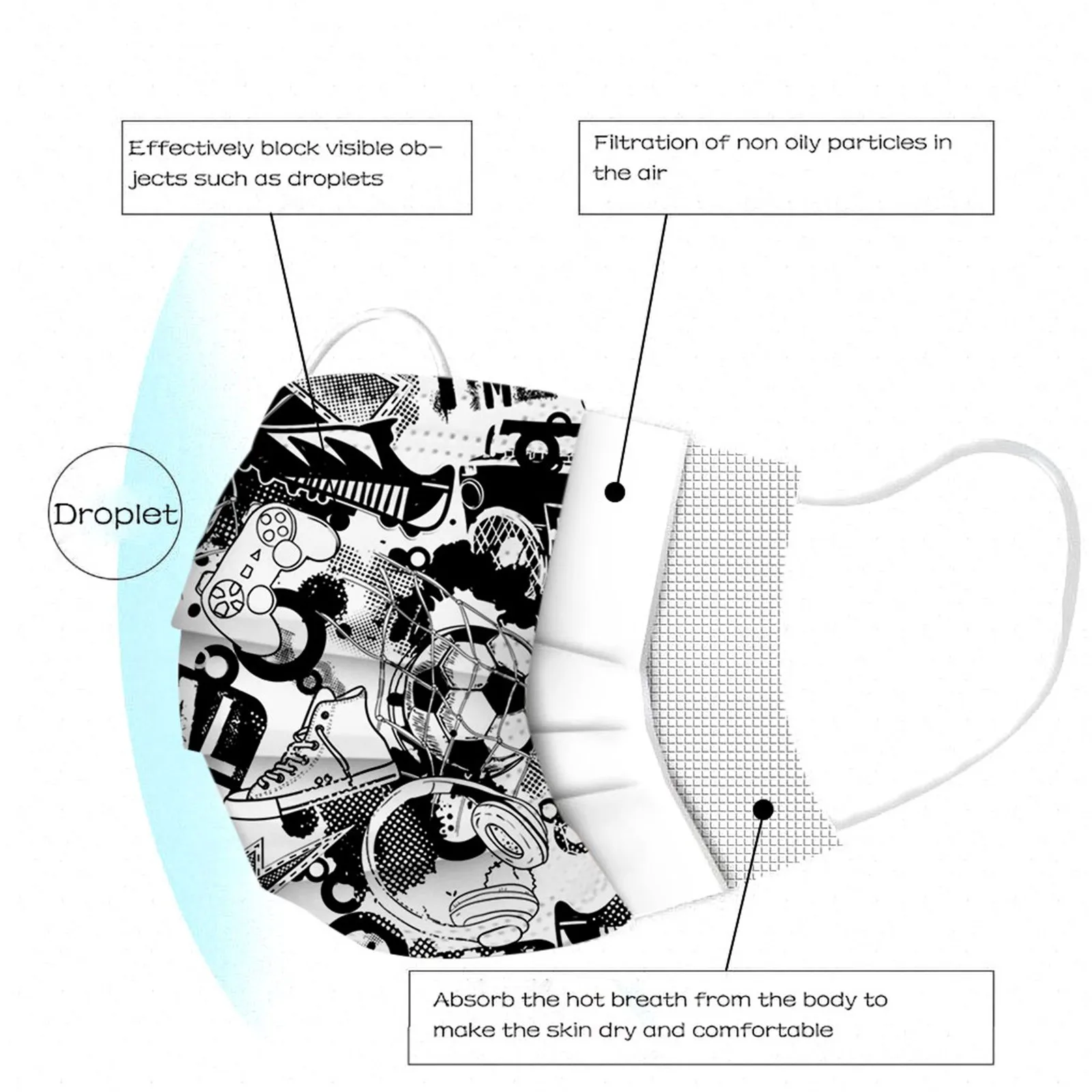 Effectively block visible objects such as droplets

Filtration of non oily particles in the air

Droplet

Absorb the hot breath from the body to make the skin dry and comfortable