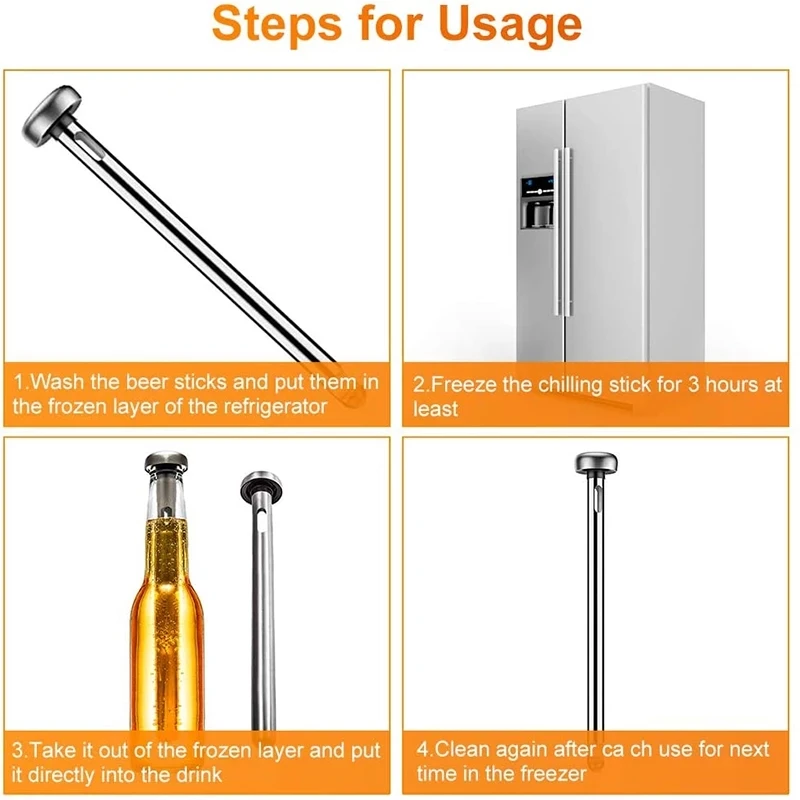 Steps for Usage

1.Wash the beer sticks and put them in the frozen layer of the refrigerator

2.Freeze the chilling stick for 3 hours at least

3.Take it out of the frozen layer and put it directly into the drink

4.Clean again after ca ch use for next time in the freezer