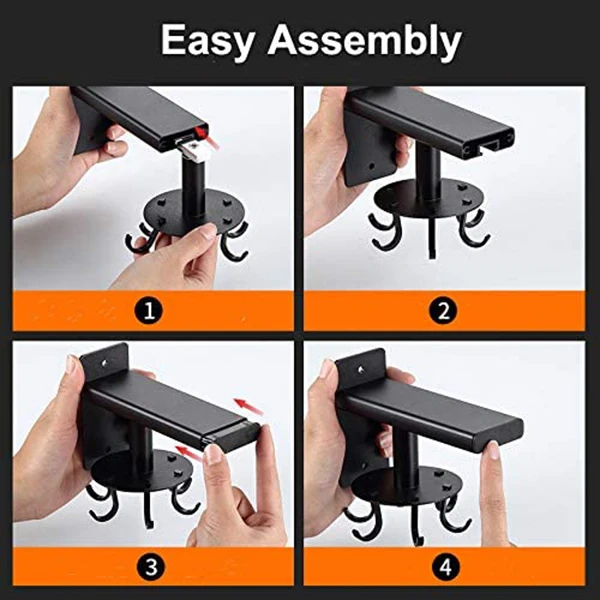 Easy Assembly

1

2

3

4