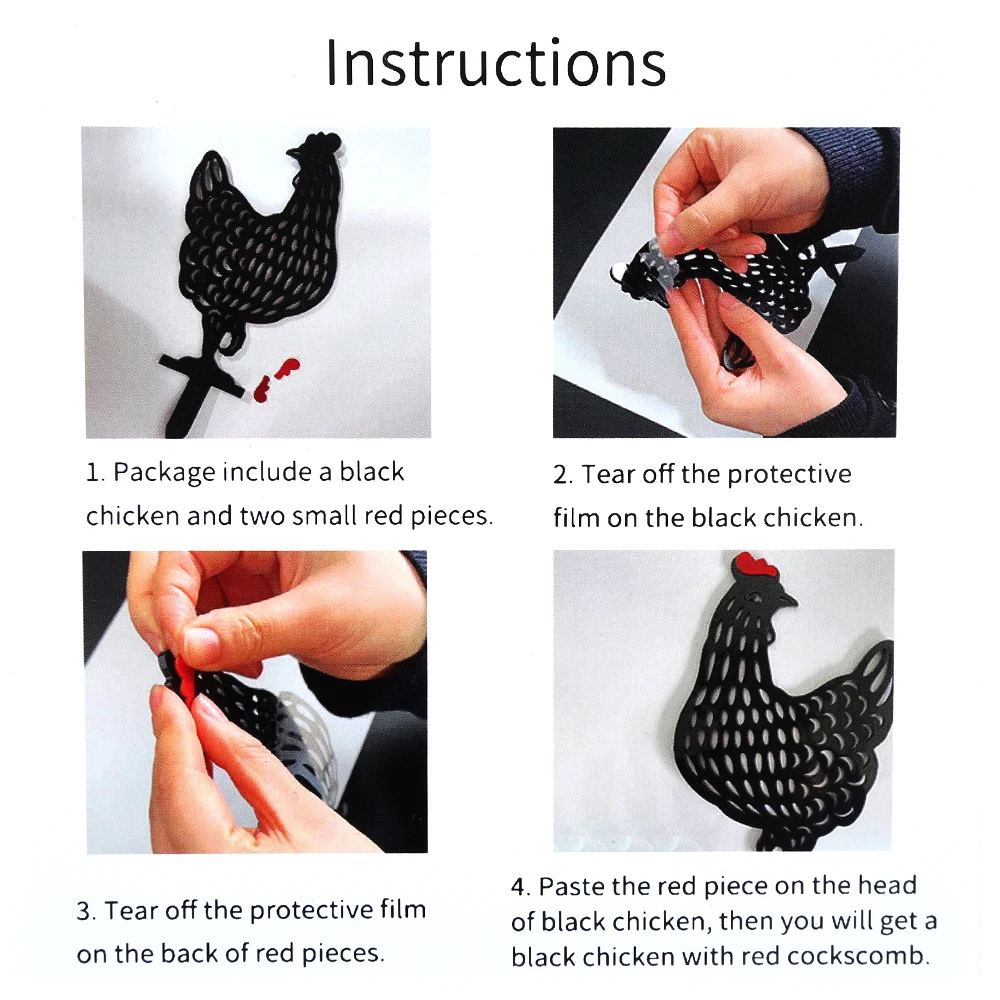 Instructions

1. Package include a black chicken and two small red pieces.

2. Tear off the protective film on the black chicken.

3. Tear off the protective film on the back of red pieces.

4. Paste the red piece on the head of black chicken, then you will get a black chicken with red cockscomb.