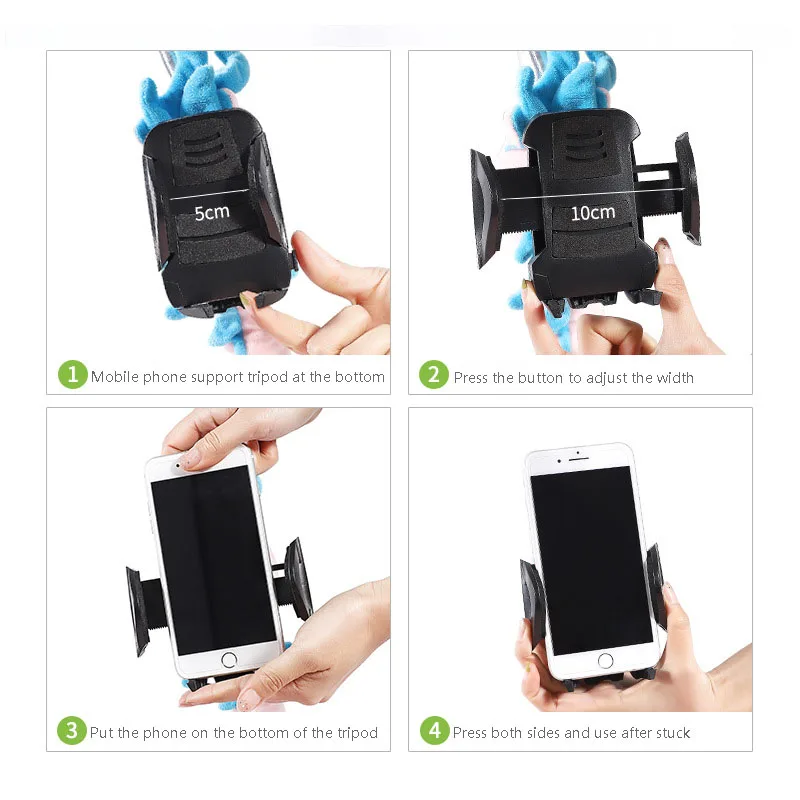 5cm

1 Mobile phone support tripod at the bottom

10cm

2 Press the button to adjust the width

3 Put the phone on the bottom of the tripod

4 Press both sides and use after stuck