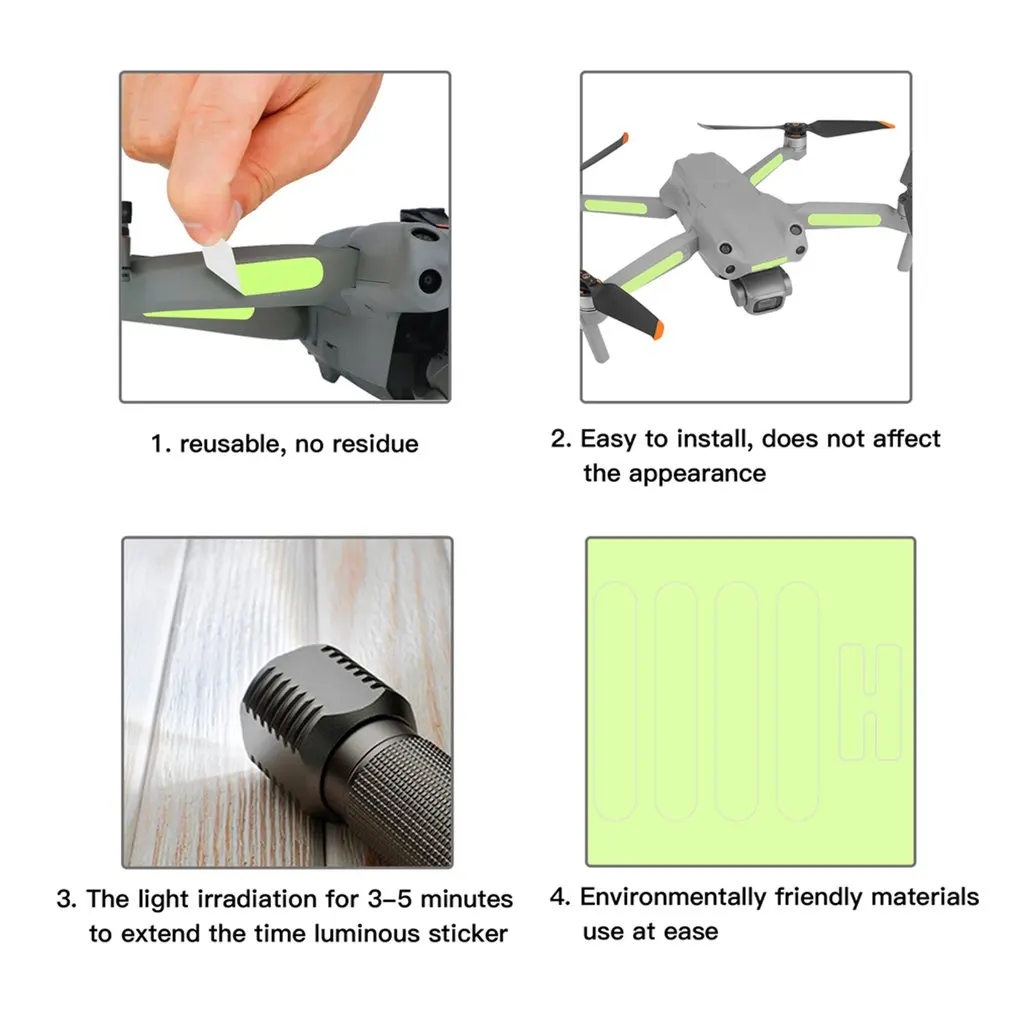 1. reusable, no residue

2. Easy to install, does not affect the appearance

3. The light irradiation for 3-5 minutes to extend the time luminous sticker

4. Environmentally friendly materials use at ease