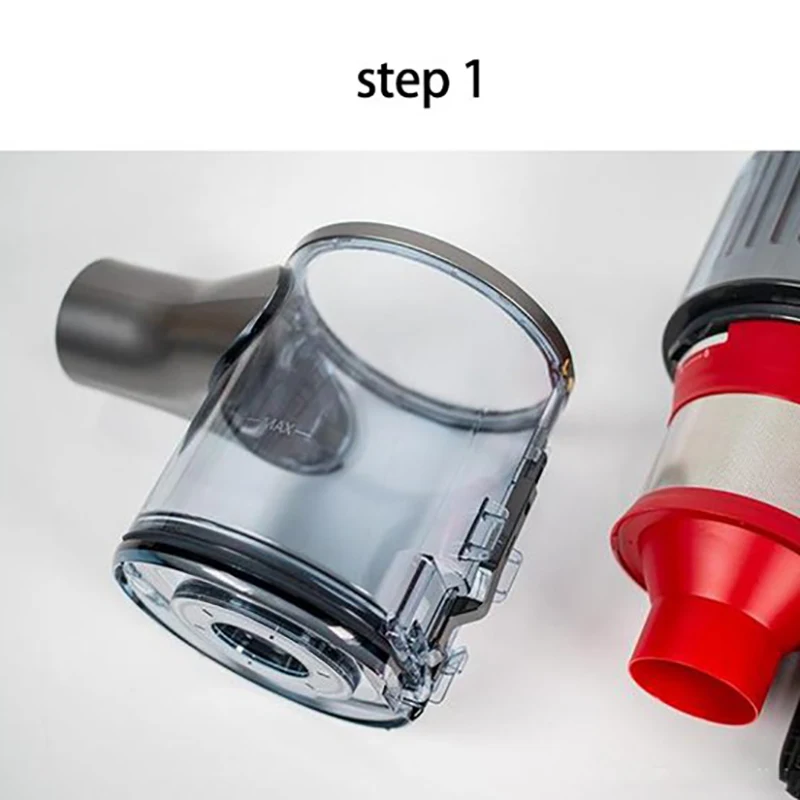 step 1

MAX