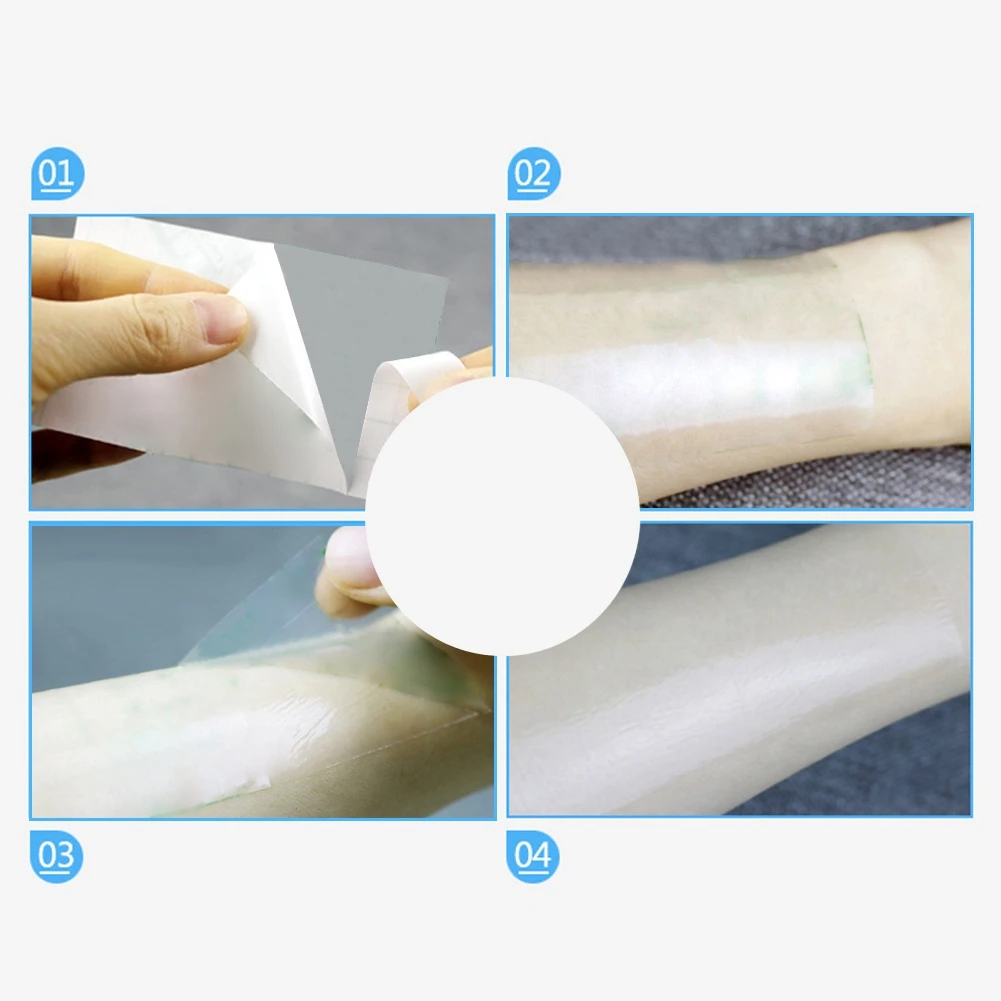 01

02

03

04