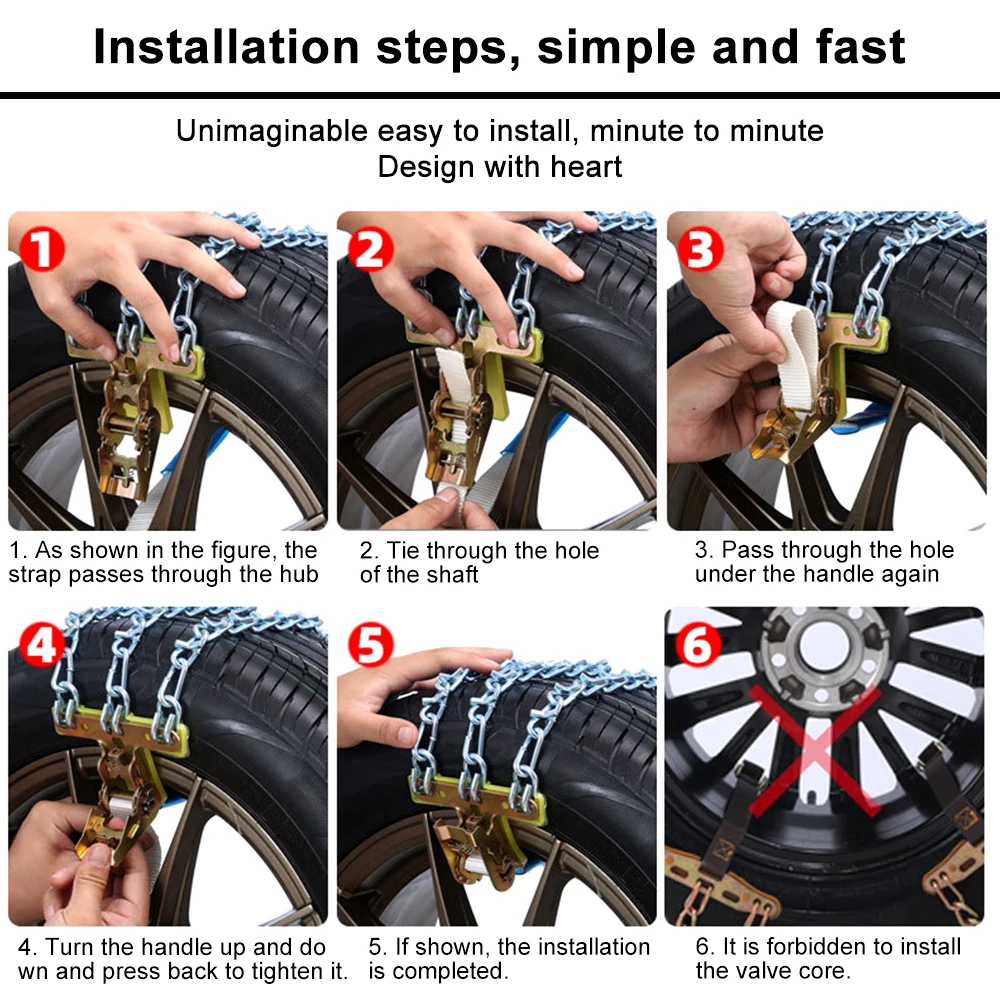 Installation steps, simple and fast

Unimaginable easy to install, minute to minute
Design with heart

1

2

3

1. As shown in the figure, the strap passes through the hub

2. Tie through the hole of the shaft

3. Pass through the hole under the handle again

4

5

6

4. Turn the handle up and do wn and press back to tighten it.

5. If shown, the installation is completed.

6. It is forbidden to install the valve core.