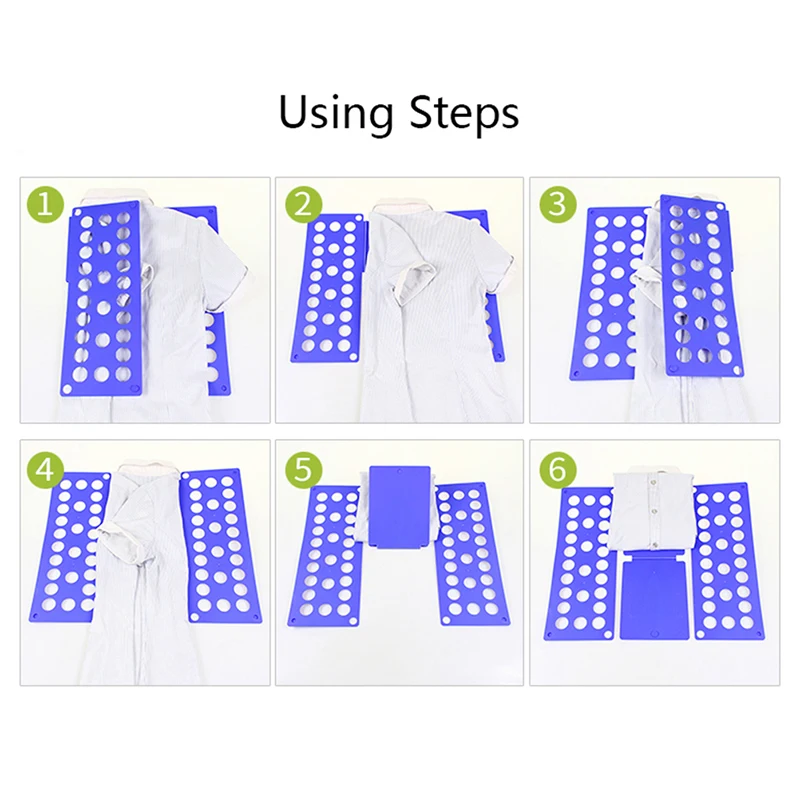 Using Steps

1

2

3

4

5

6