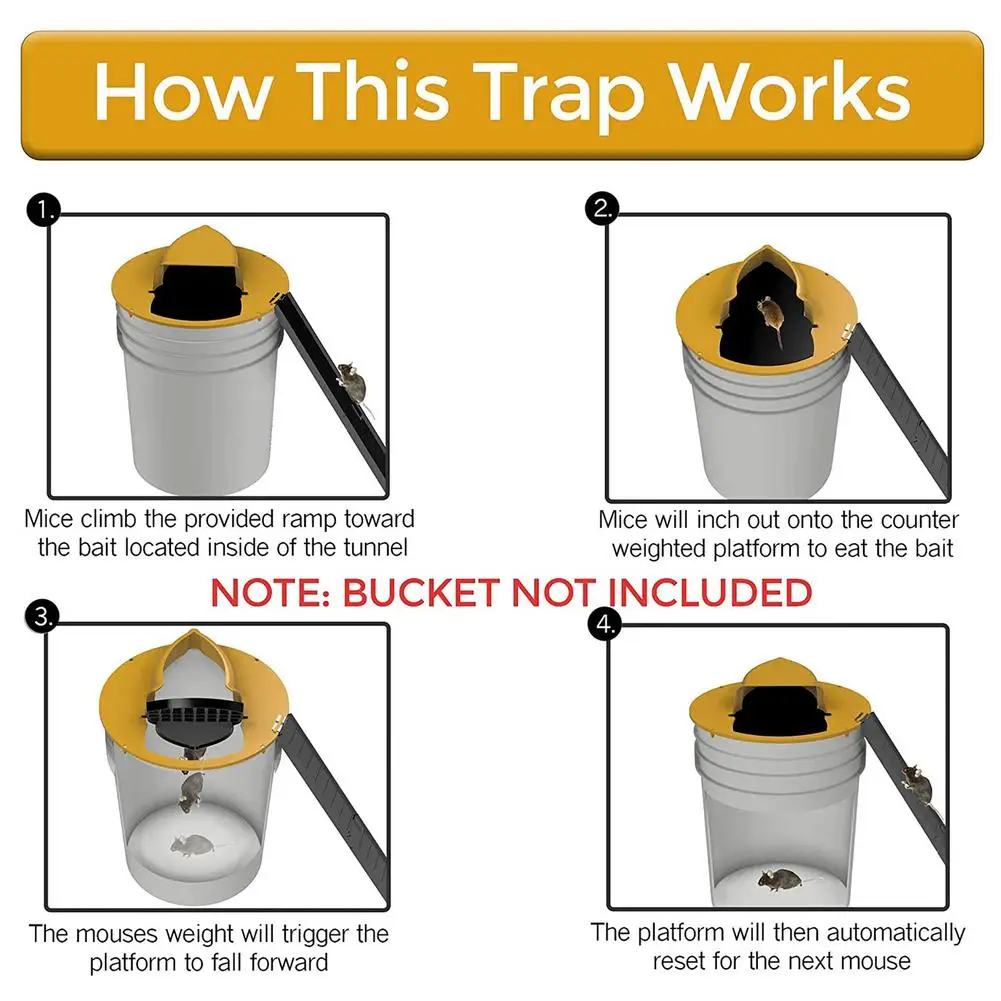 How This Trap Works

1.

Mice climb the provided ramp toward the bait located inside of the tunnel

2.

Mice will inch out onto the counter weighted platform to eat the bait

NOTE: BUCKET NOT INCLUDED

3.

The mouses weight will trigger the platform to fall forward

4.

The platform will then automatically reset for the next mouse