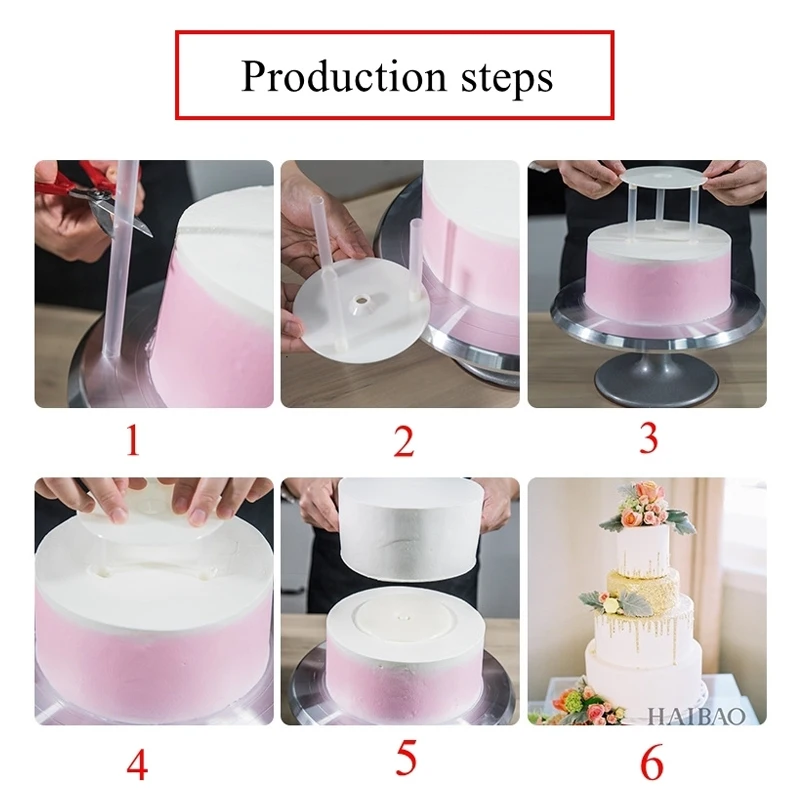 Production steps

1

2

3

4

5

HAIBAO

6