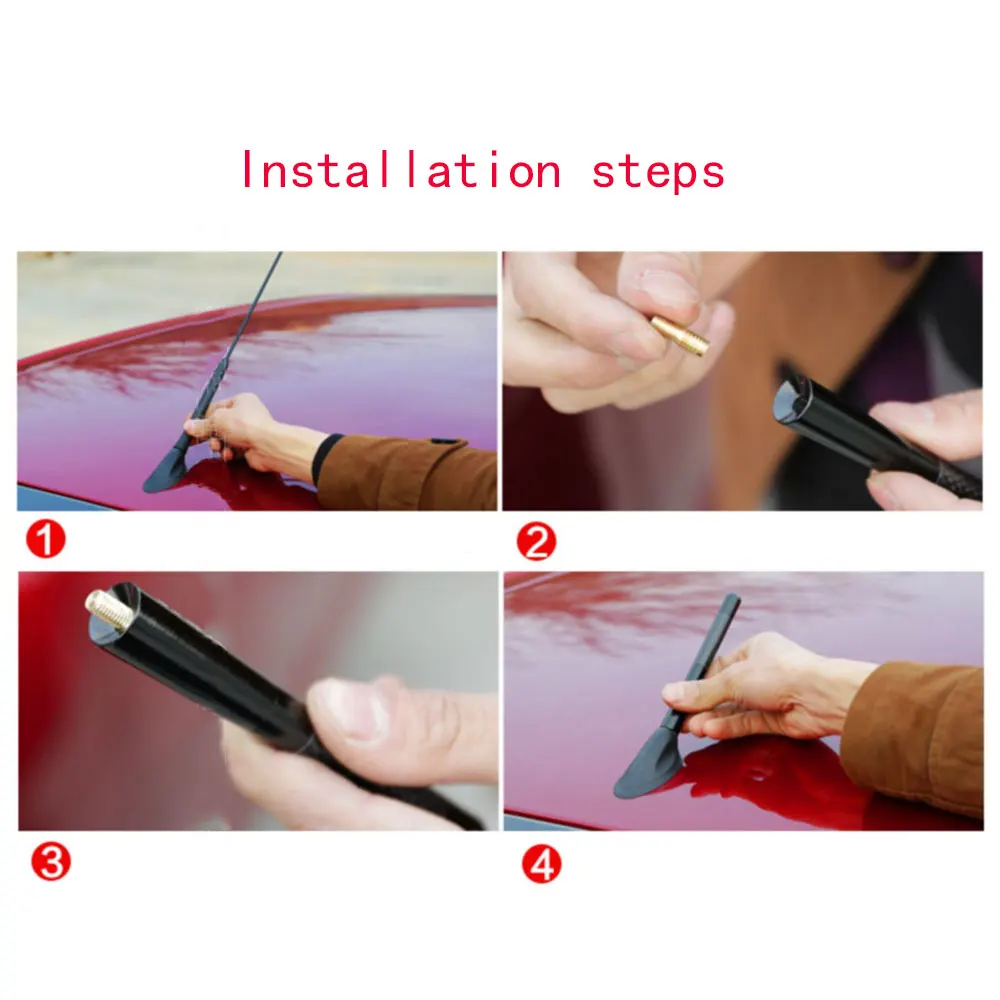 Installation steps

1

2

3

4