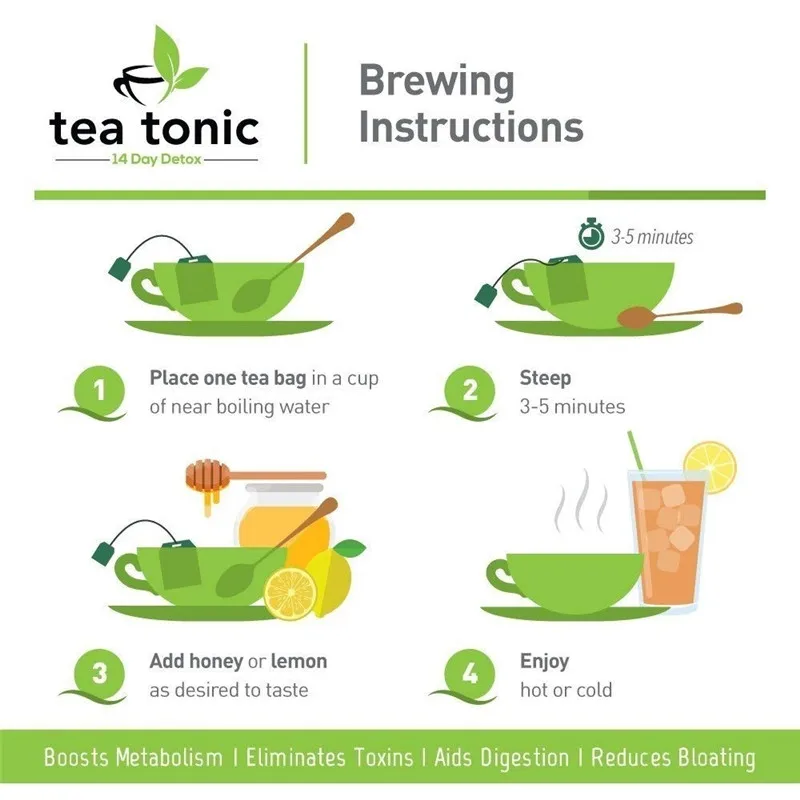 tea tonic
14 Day Detox

Brewing Instructions

3-5 minutes

1 Place one tea bag in a cup of near boiling water

2 Steep 3-5 minutes

3 Add honey or lemon as desired to taste

4 Enjoy hot or cold

Boosts Metabolism | Eliminates Toxins | Aids Digestion | Reduces Bloating