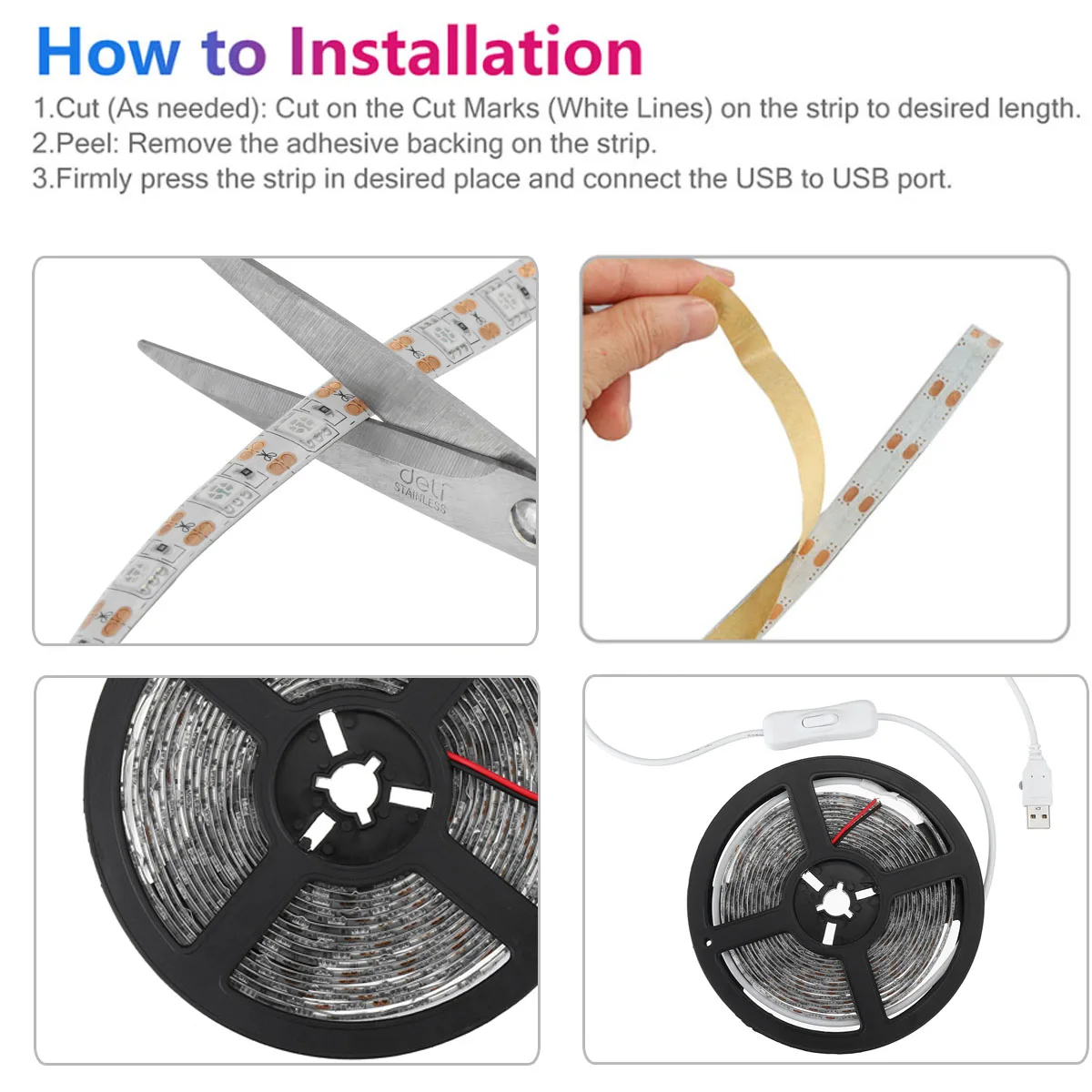 How to Installation

1.Cut (As needed): Cut on the Cut Marks (White Lines) on the strip to desired length.
2.Peel: Remove the adhesive backing on the strip.
3.Firmly press the strip in desired place and connect the USB to USB port.

deli
STAINLESS