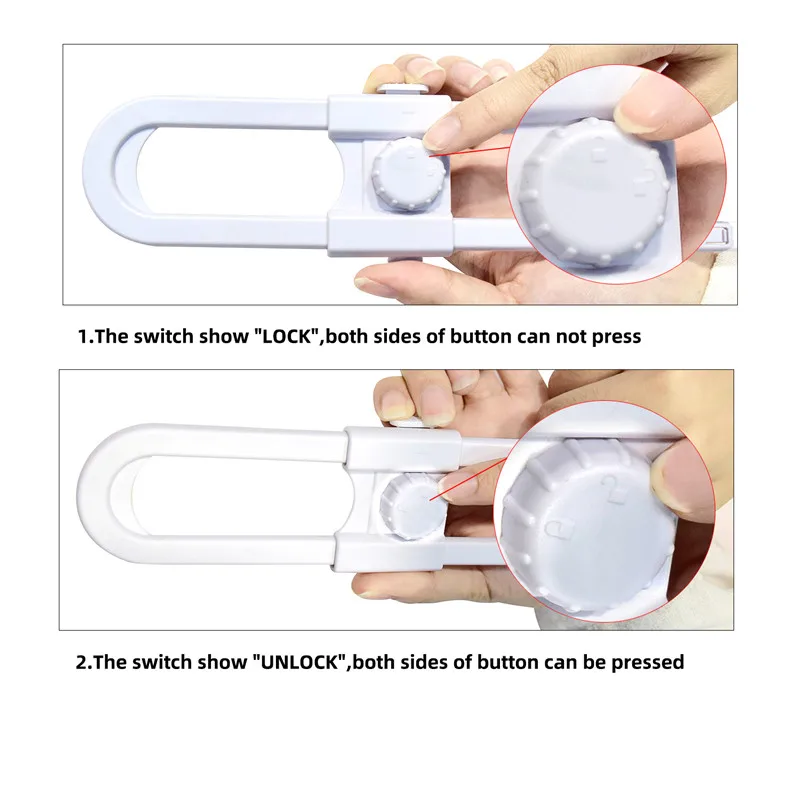 1.The switch show "LOCK",both sides of button can not press

2.The switch show "UNLOCK",both sides of button can be pressed