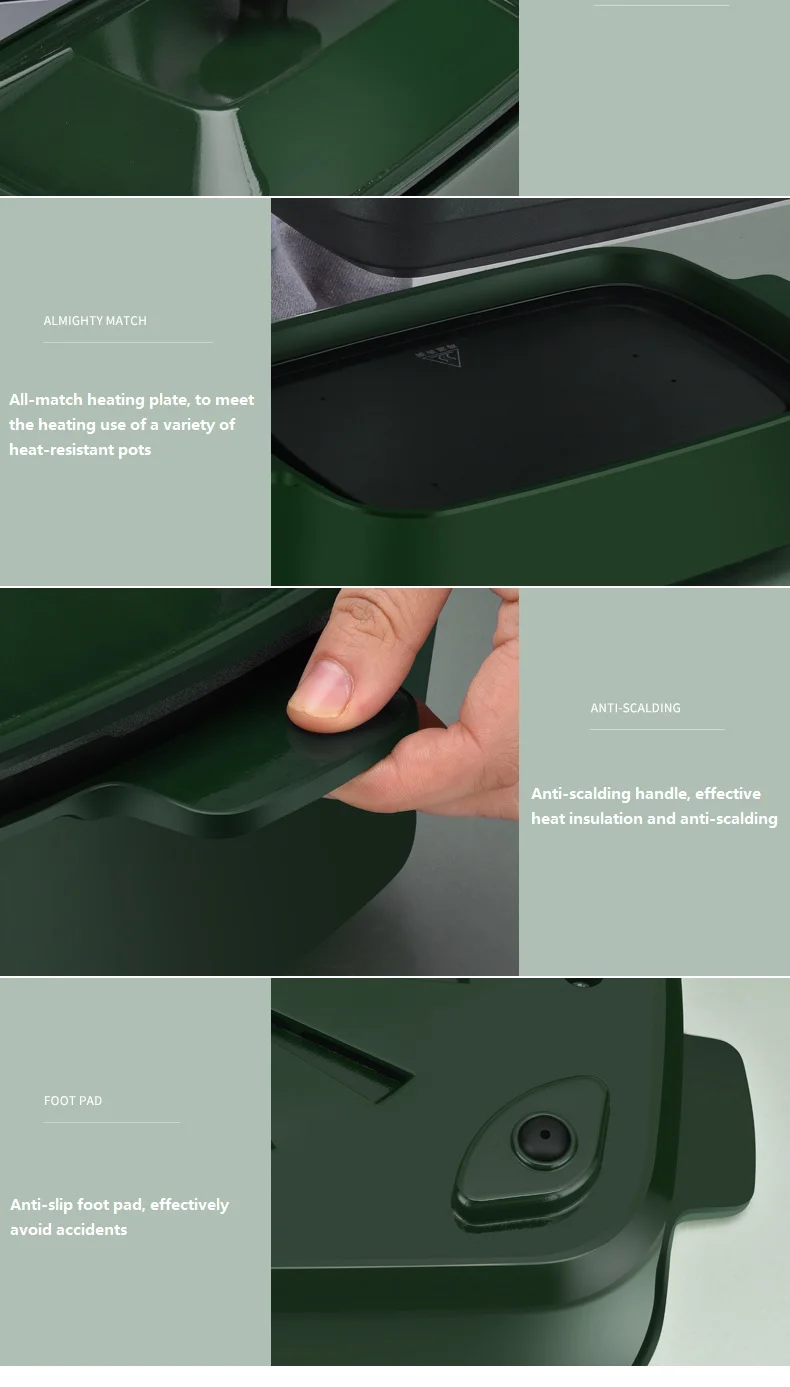 ALMIGHTY MATCH

All-match heating plate, to meet the heating use of a variety of heat-resistant pots

ANTI-SCALDING

Anti-scalding handle, effective heat insulation and anti-scalding

FOOT PAD

Anti-slip foot pad, effectively avoid accidents