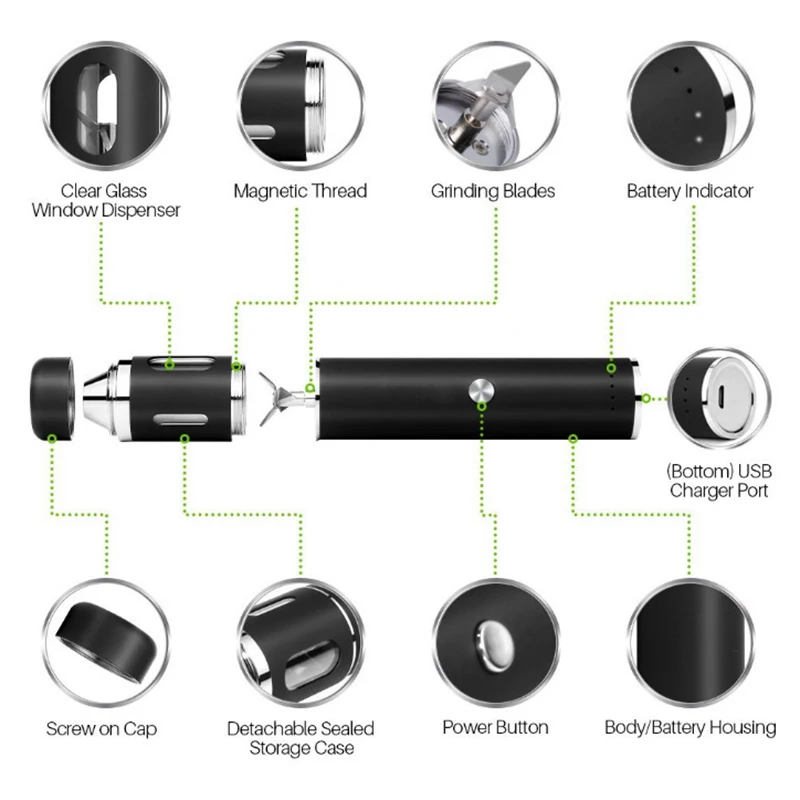 Clear Glass
Window Dispenser

Magnetic Thread

Grinding Blades

Battery Indicator

(Bottom) USB
Charger Port

Screw on Cap

Detachable Sealed
Storage Case

Power Button

Body/Battery Housing