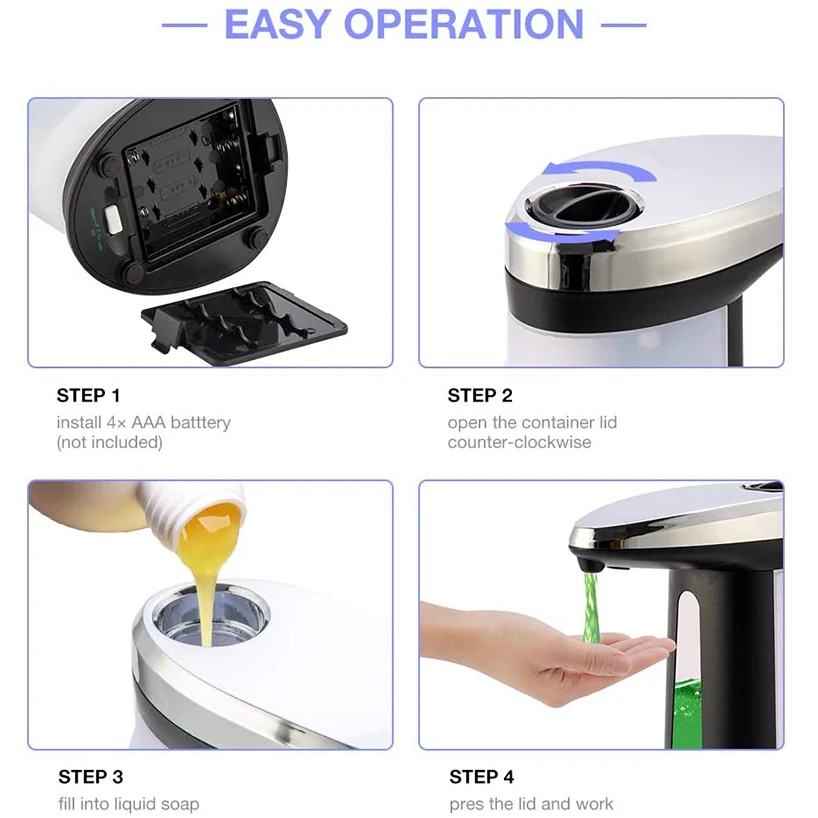 — EASY OPERATION —

STEP 1
install 4× AAA batttery
(not included)

STEP 2
open the container lid
counter-clockwise

STEP 3
fill into liquid soap

STEP 4
pres the lid and work