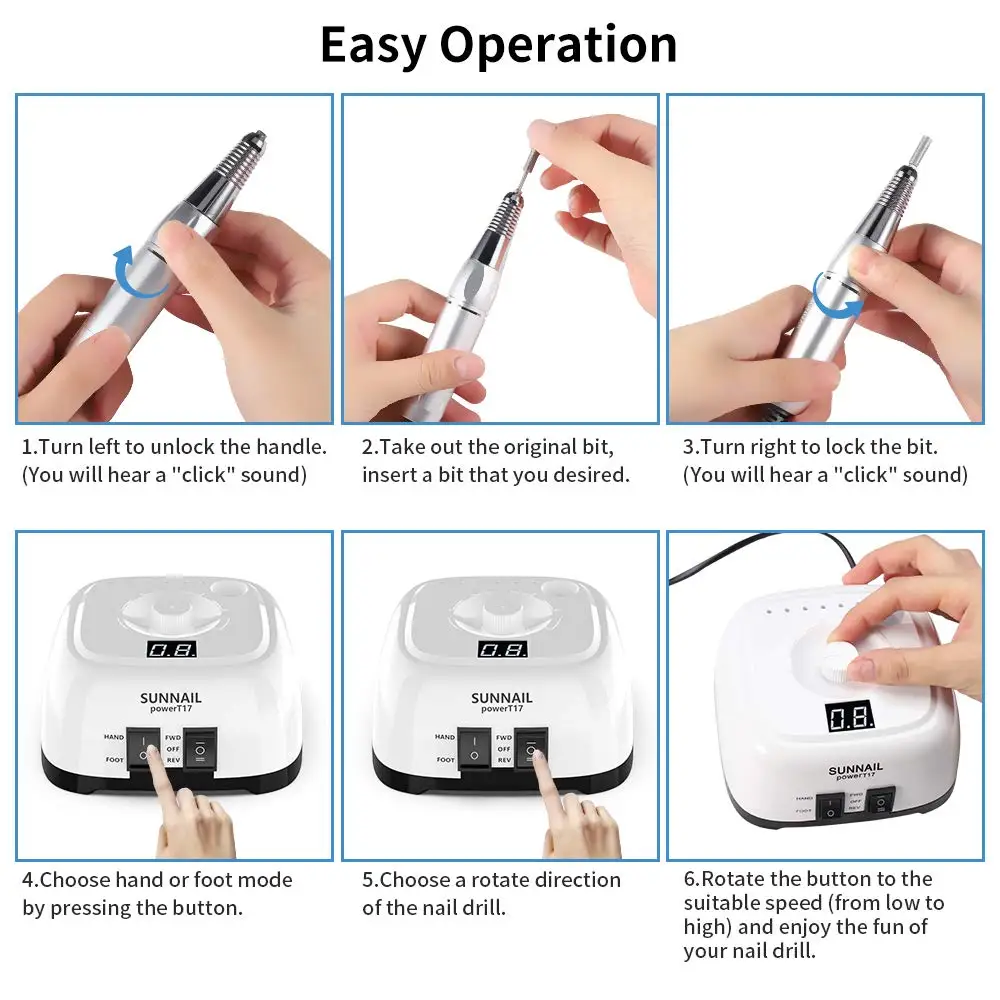 Easy Operation

1.Turn left to unlock the handle. (You will hear a "click" sound)

2.Take out the original bit, insert a bit that you desired.

3.Turn right to lock the bit. (You will hear a "click" sound)

0.8.
SUNNAIL
powerT17
HAND
FOOT
FWD
OFF
REV

4.Choose hand or foot mode by pressing the button.

0.8.
SUNNAIL
powerT17
HAND
FOOT
FWD
OFF
REV

5.Choose a rotate direction of the nail drill.

0.8.
SUNNAIL
powerT17
HAND
FOOT
FWD
OFF
REV

6.Rotate the button to the suitable speed (from low to high) and enjoy the fun of your nail drill.