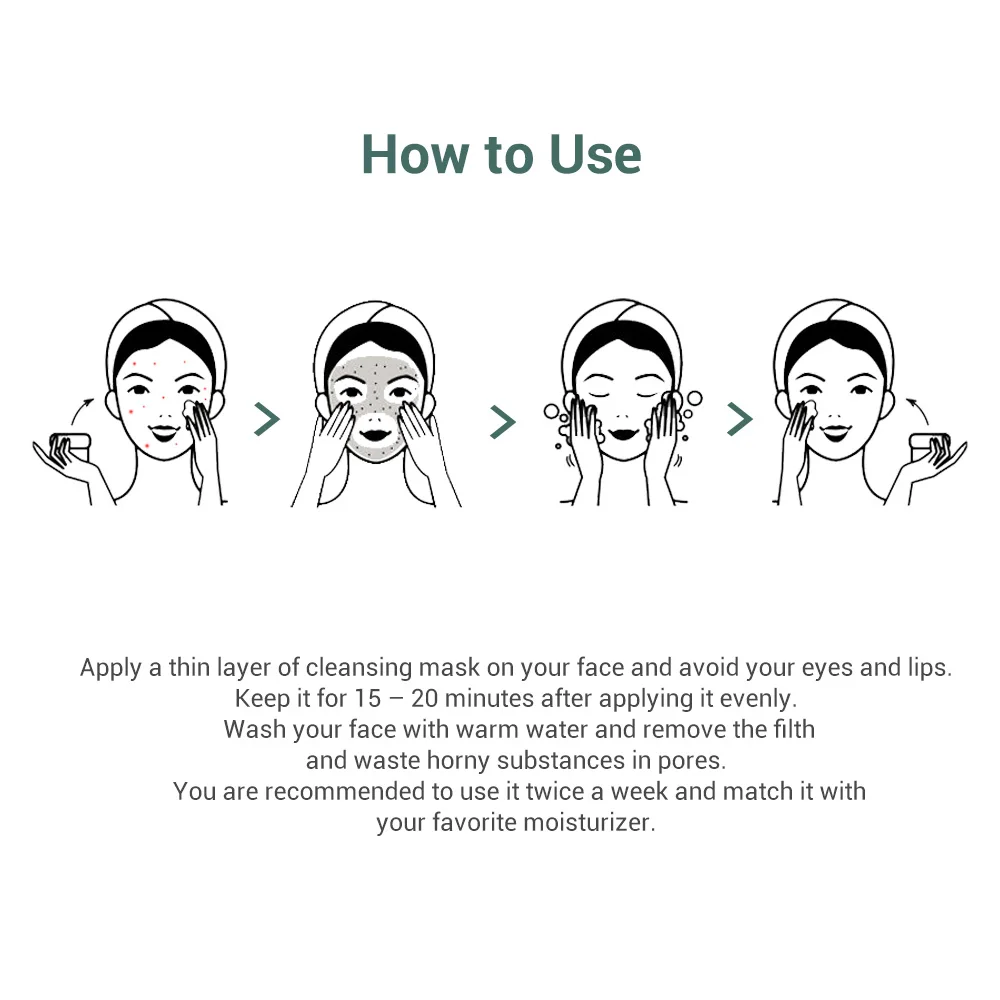 How to Use

Apply a thin layer of cleansing mask on your face and avoid your eyes and lips. Keep it for 15 – 20 minutes after applying it evenly. Wash your face with warm water and remove the filth and waste horny substances in pores. You are recommended to use it twice a week and match it with your favorite moisturizer.