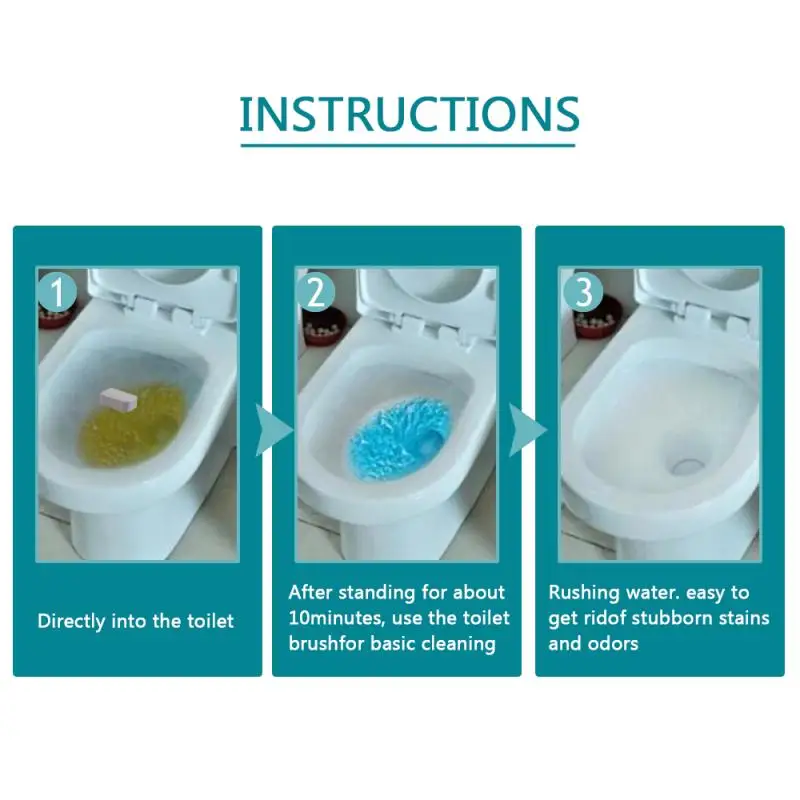 INSTRUCTIONS

1

Directly into the toilet

2

After standing for about 10minutes, use the toilet brushfor basic cleaning

3

Rushing water. easy to get ridof stubborn stains and odors