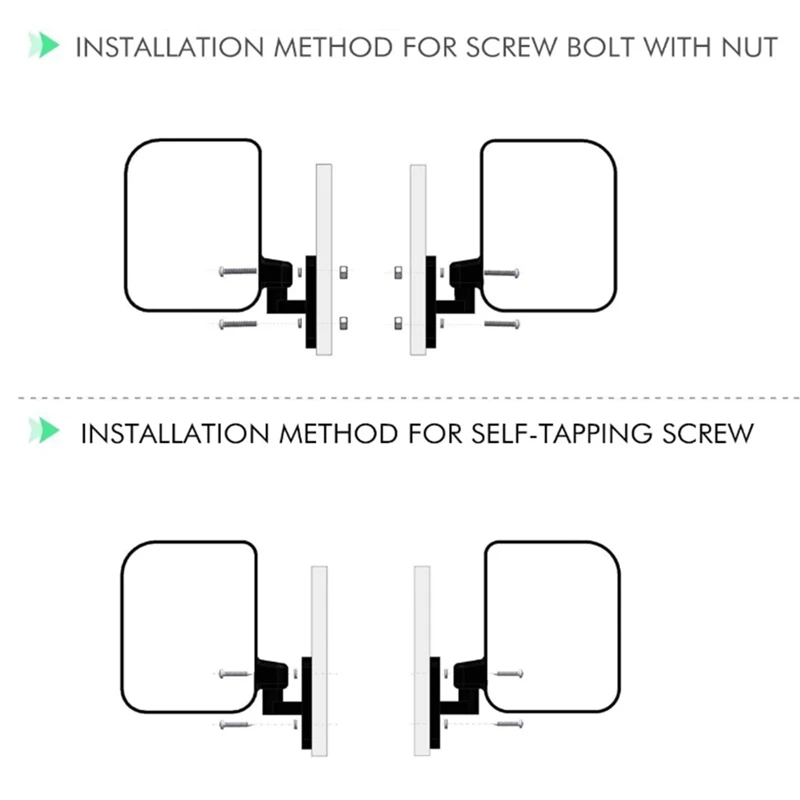 INSTALLATION METHOD FOR SCREW BOLT WITH NUT

INSTALLATION METHOD FOR SELF-TAPPING SCREW