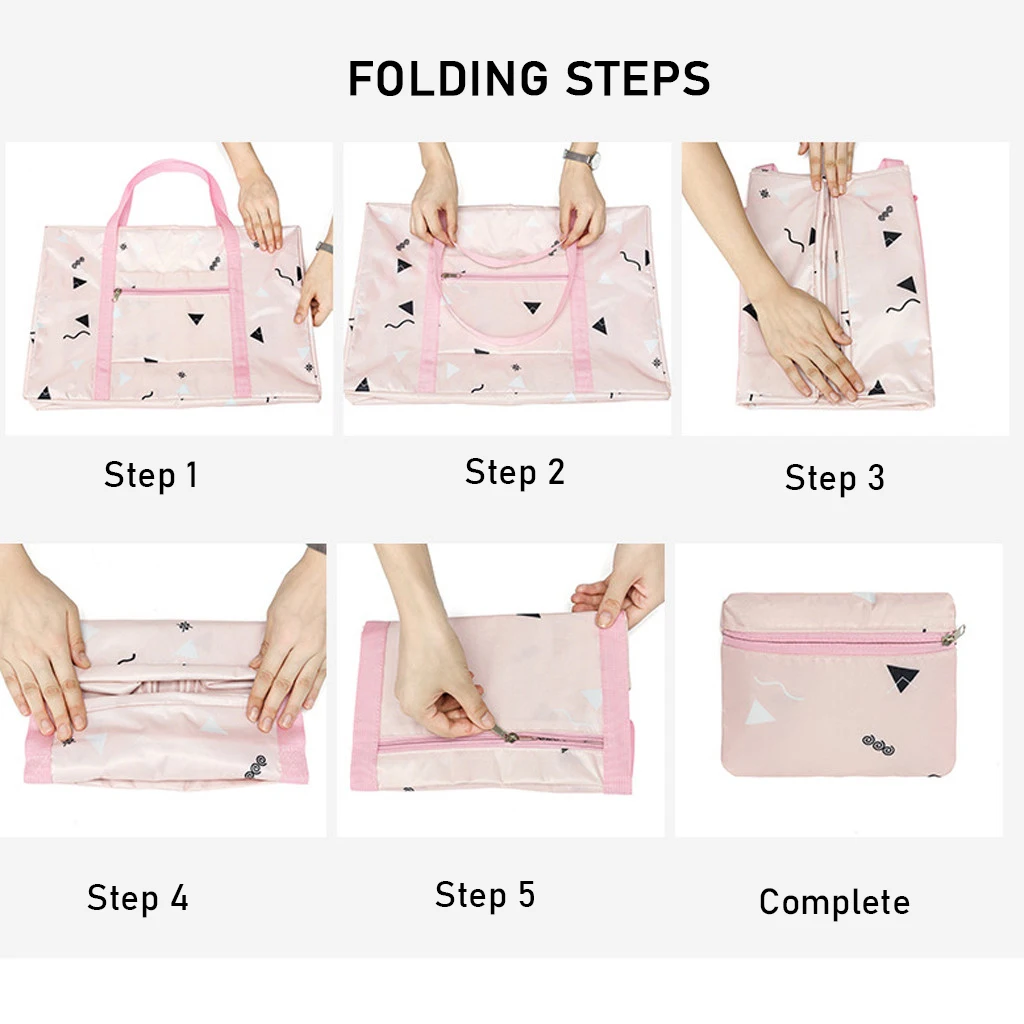 FOLDING STEPS

Step 1

Step 2

Step 3

Step 4

Step 5

Complete