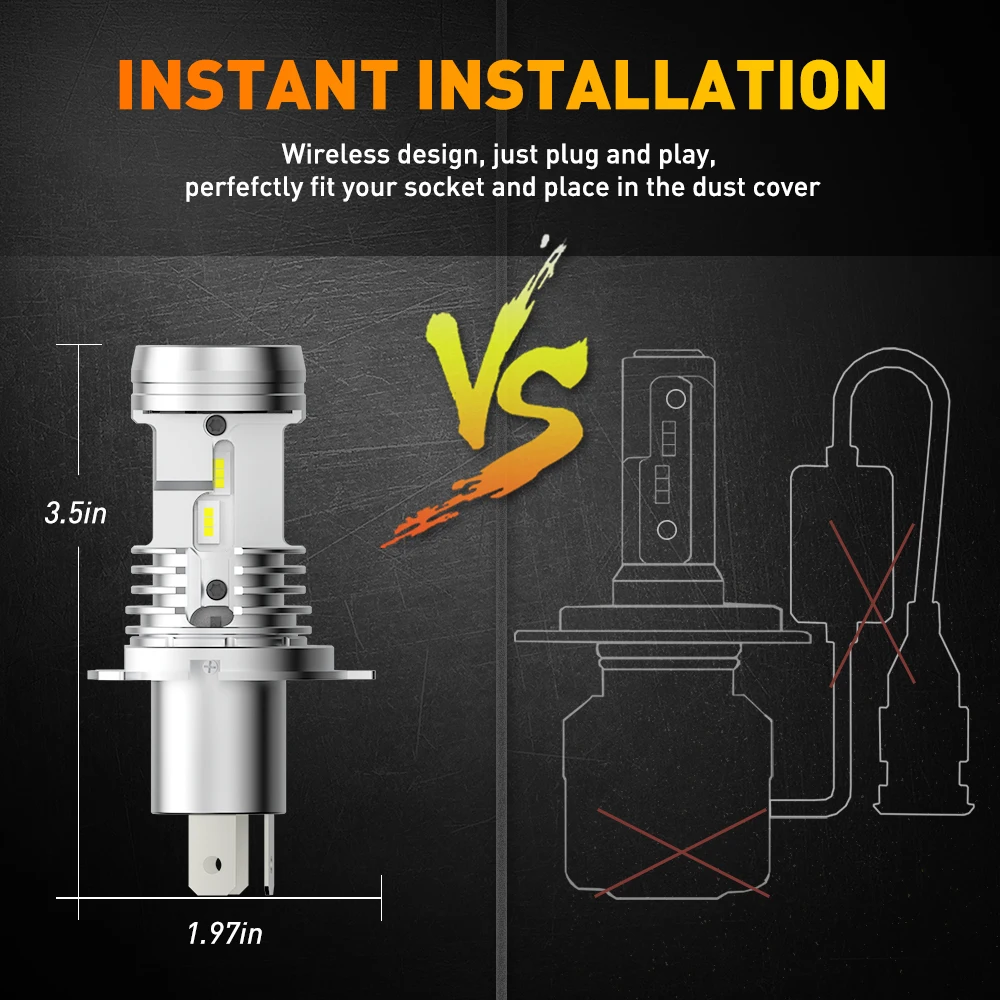 INSTANT INSTALLATION

Wireless design, just plug and play, perfefctly fit your socket and place in the dust cover

VS

3.5in

1.97in